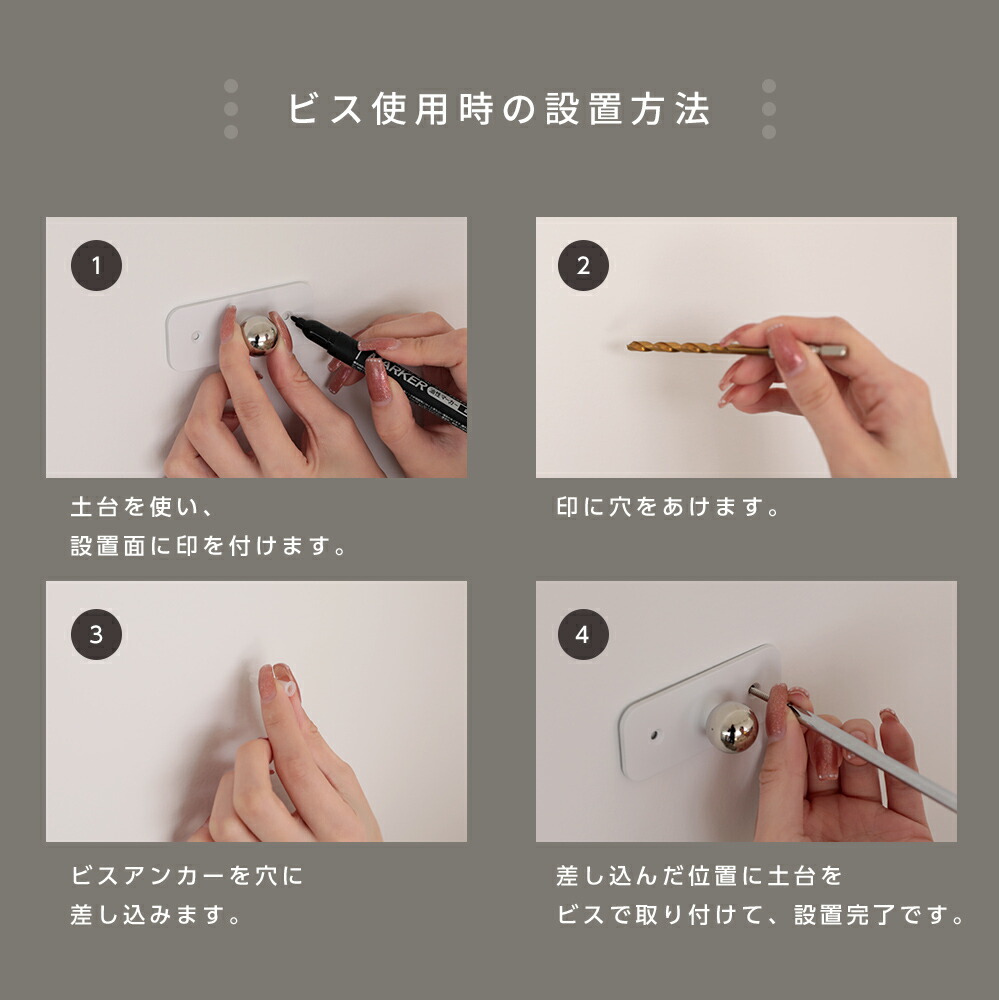 ビス使用時の設置方法

1

MARKER

土台を使い、
設置面に印を付けます。

2

印に穴をあけます。

3

ビスアンカーを穴に
差し込みます。

4

差し込んだ位置に土台を
ビスで取り付けて、設置完了です。