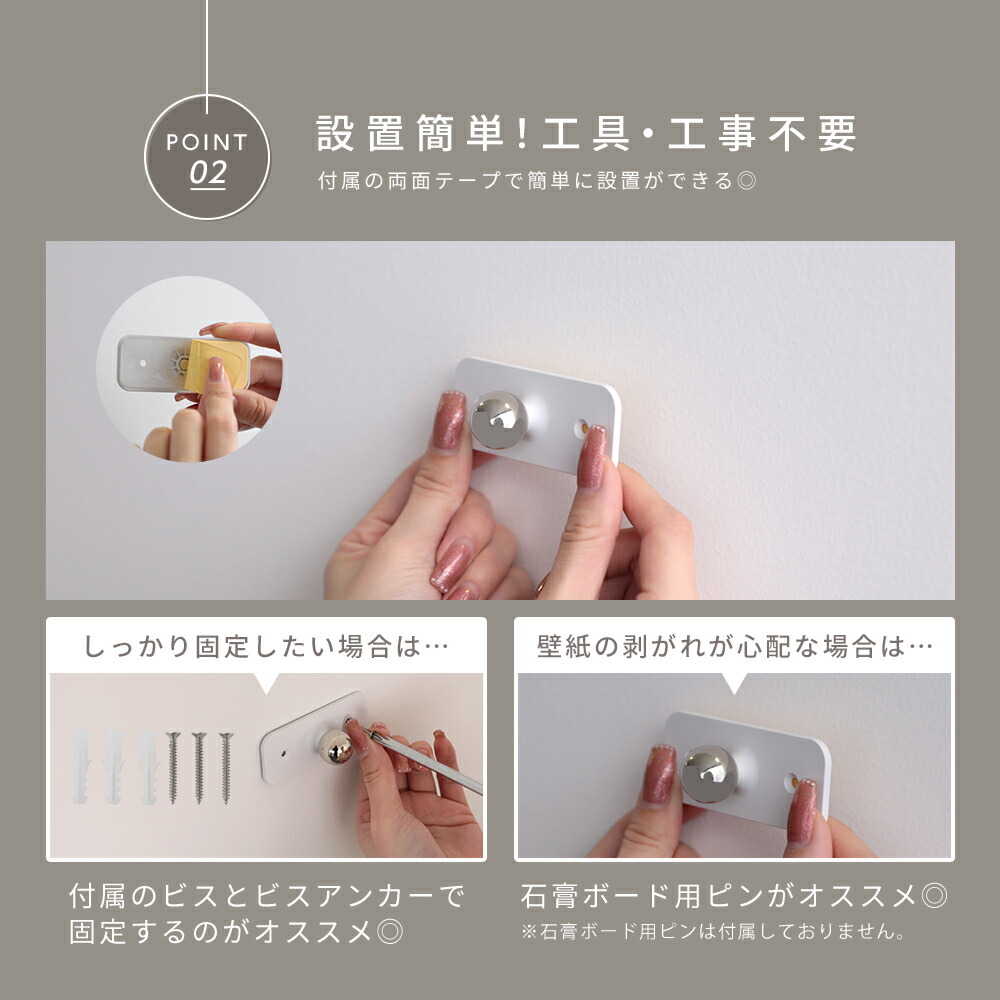 POINT 02

設置簡単!工具・工事不要

付属の両面テープで簡単に設置ができる◎

しっかり固定したい場合は…

付属のビスとビスアンカーで固定するのがオススメ◎

壁紙の剥がれが心配な場合は…

石膏ボード用ピンがオススメ◎

※石膏ボード用ピンは付属しておりません。