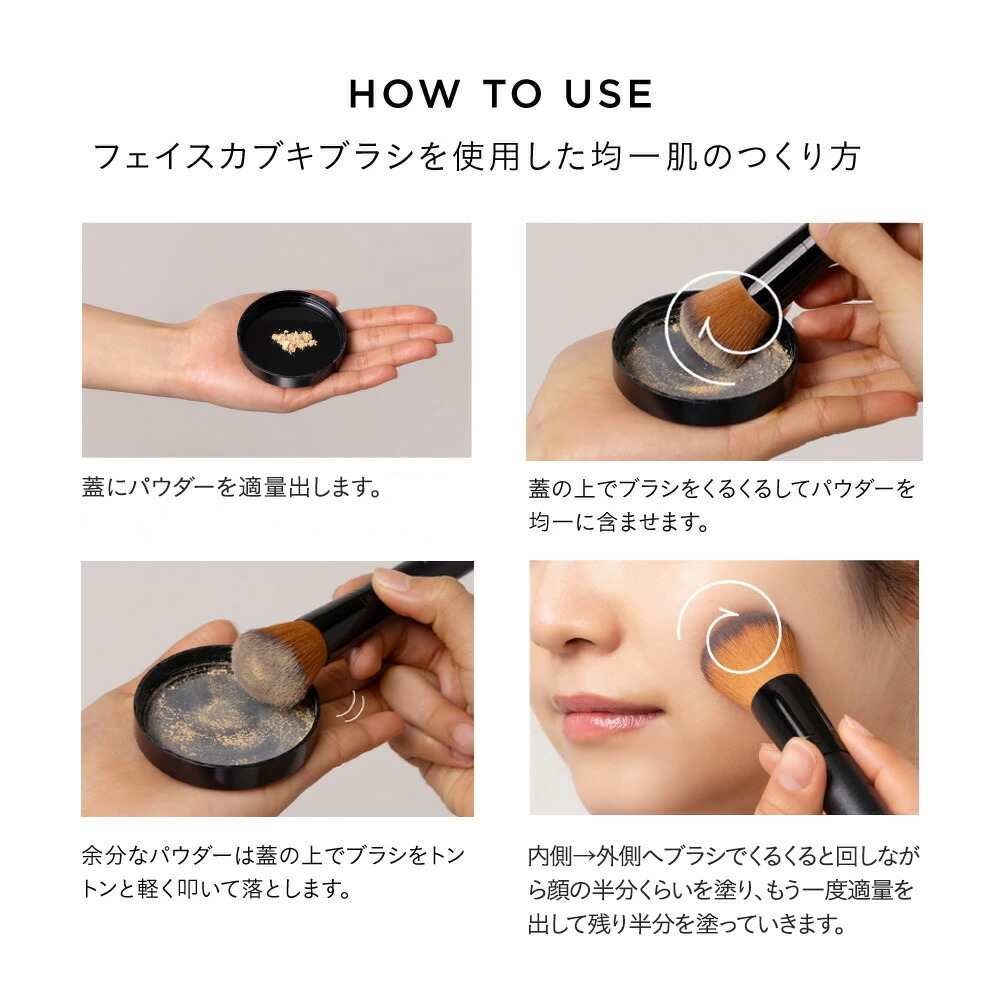 HOW TO USE
フェイスカブキブラシを使用した均一肌のつくり方

蓋にパウダーを適量出します。

蓋の上でブラシをくるくるしてパウダーを均一に含ませます。

余分なパウダーは蓋の上でブラシをトントンと軽く叩いて落とします。

内側→外側へブラシでくるくると回しながら顔の半分くらいを塗り、もう一度適量を出して残り半分を塗っていきます。