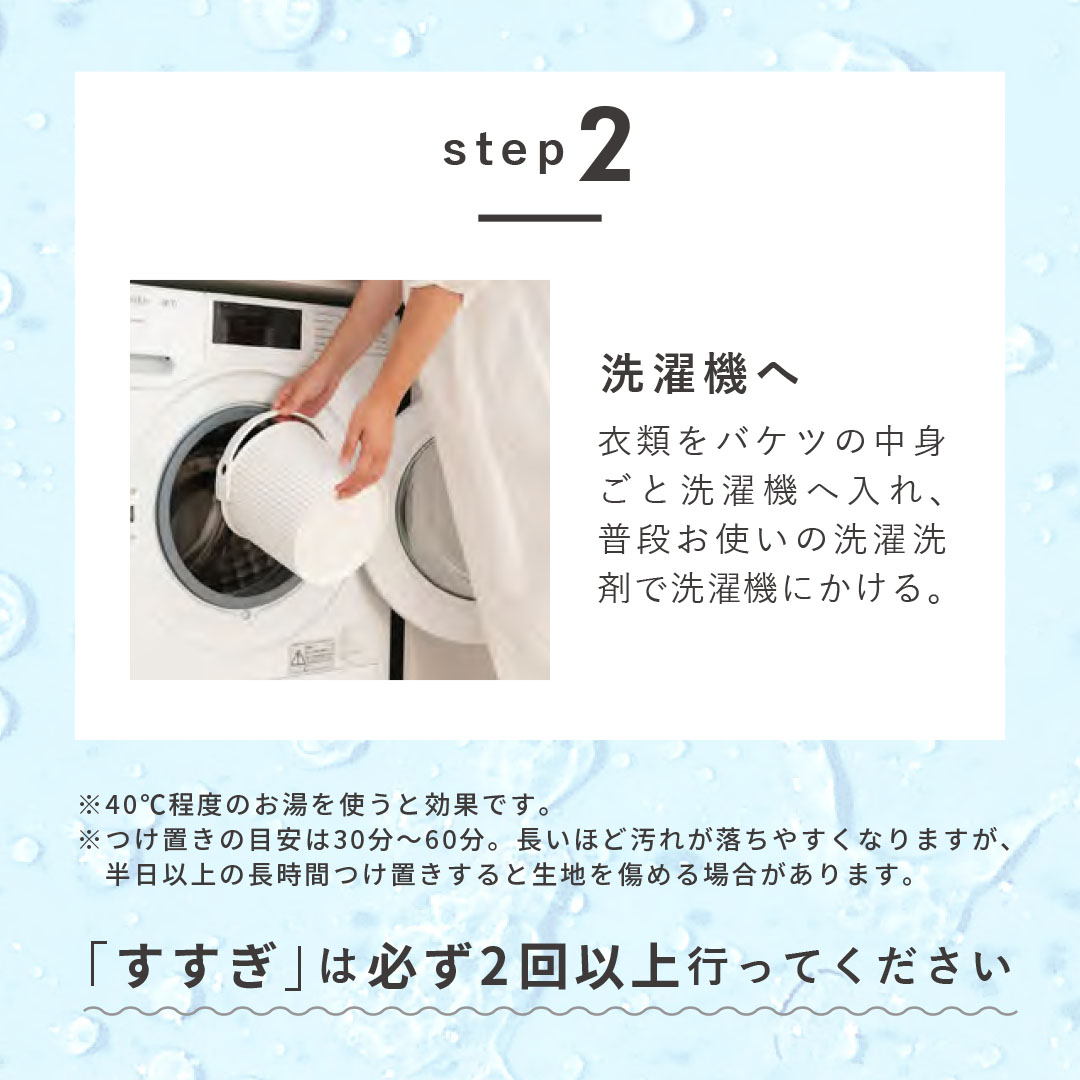 step 2

洗濯機へ

衣類をバケツの中身ごと洗濯機へ入れ、普段お使いの洗濯洗剤で洗濯機にかける。

※40℃程度のお湯を使うと効果です。
※つけ置きの目安は30分〜60分。長いほど汚れが落ちやすくなりますが、半日以上の長時間つけ置きすると生地を傷める場合があります。

「すすぎ」は必ず2回以上行ってください