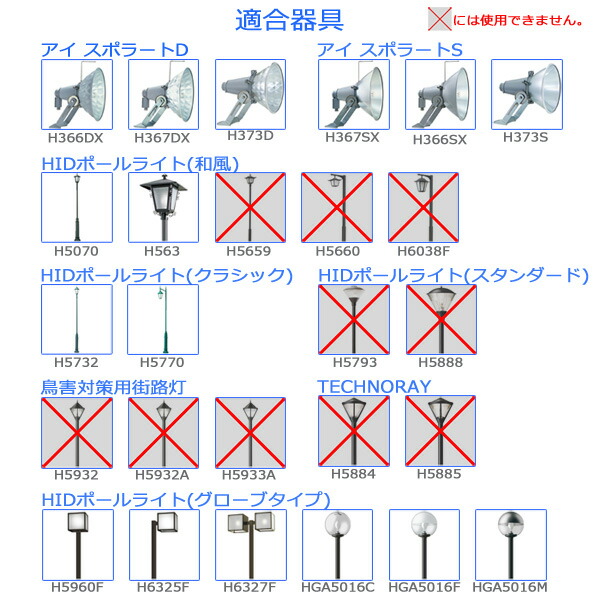 適合器具

には使用できません。

アイ スポラートD

H366DX H367DX H373D

アイ スポラートS

H367SX H366SX H373S

HIDポールライト(和風)

H5070 H563 H5659 H5660 H6038F

HIDポールライト(クラシック)

H5732 H5770

HIDポールライト(スタンダード)

H5793 H5888

鳥害対策用街路灯

H5932 H5932A H5933A

TECHNORAY

H5884 H5885

HIDポールライト(グローブタイプ)

H5960F H6325F H6327F HGA5016C HGA5016F HGA5016M