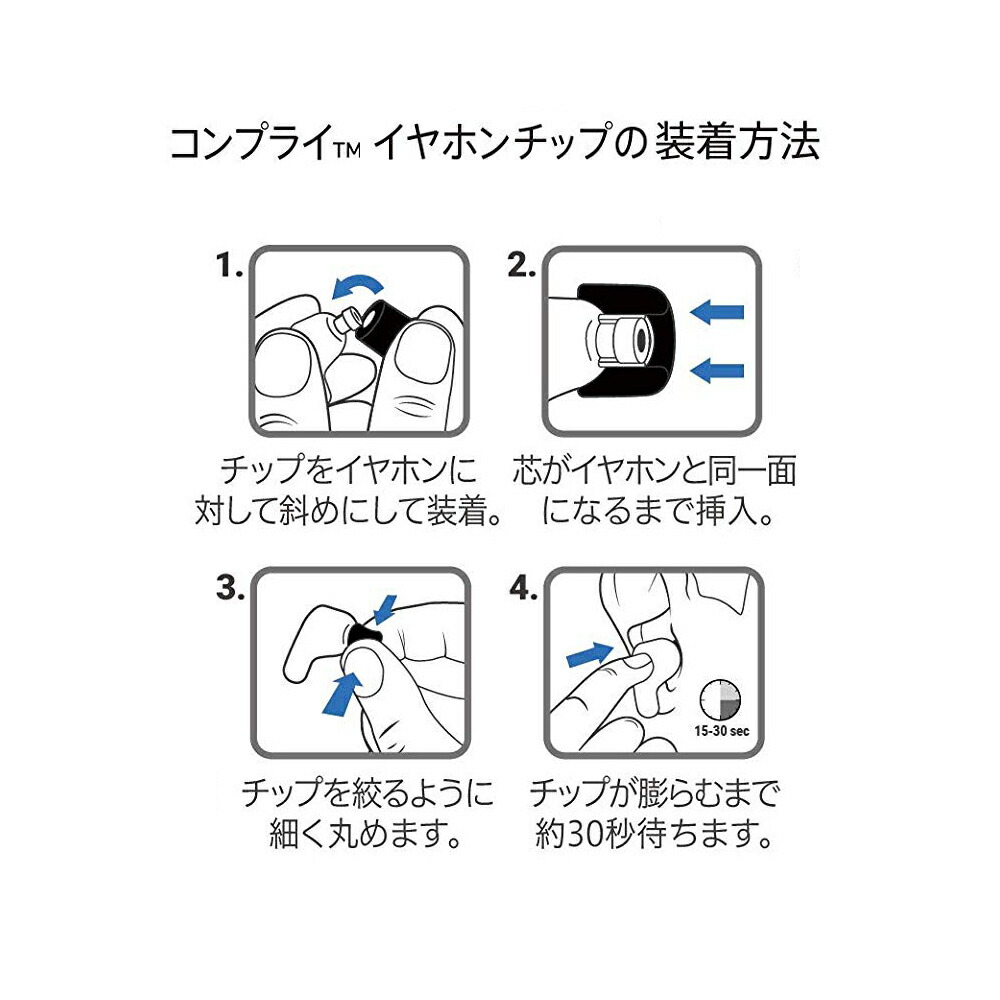 コンプライ™ イヤホンチップの装着方法

1.

チップをイヤホンに対して斜めにして装着。

2.

芯がイヤホンと同一面になるまで挿入。

3.

チップを絞るように細く丸めます。

4.

15-30 sec

チップが膨らむまで約30秒待ちます。