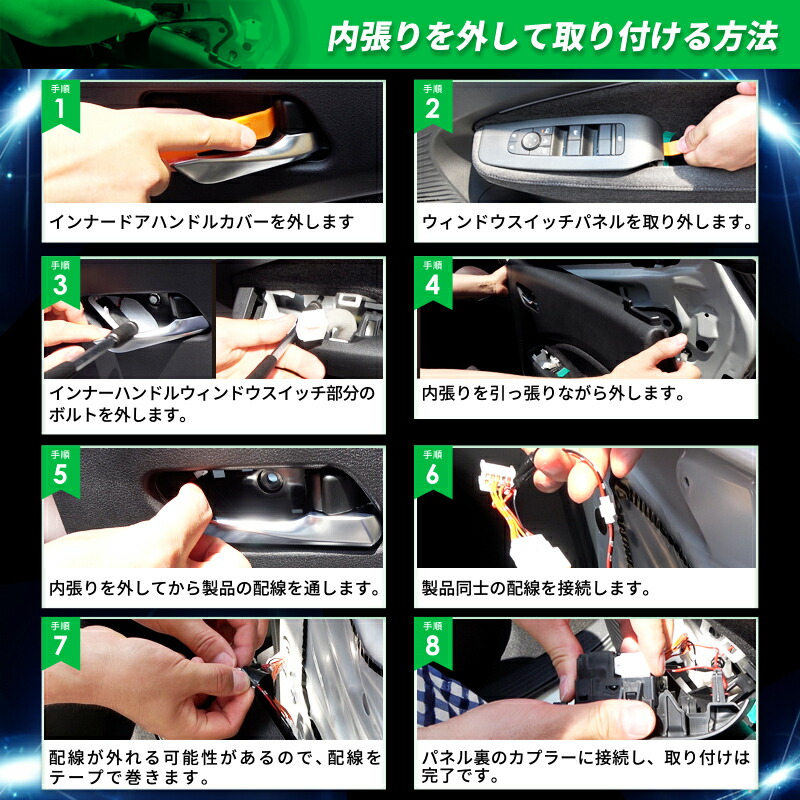 内張りを外して取り付ける方法

手順
1
インナードアハンドルカバーを外します

手順
2
ウィンドウスイッチパネルを取り外します。

手順
3
インナーハンドルウィンドウスイッチ部分のボルトを外します。

手順
4
内張りを引っ張りながら外します。

手順
5
内張りを外してから製品の配線を通します。

手順
6
製品同士の配線を接続します。

手順
7
配線が外れる可能性があるので、配線をテープで巻きます。

手順
8
パネル裏のカプラーに接続し、取り付けは完了です。