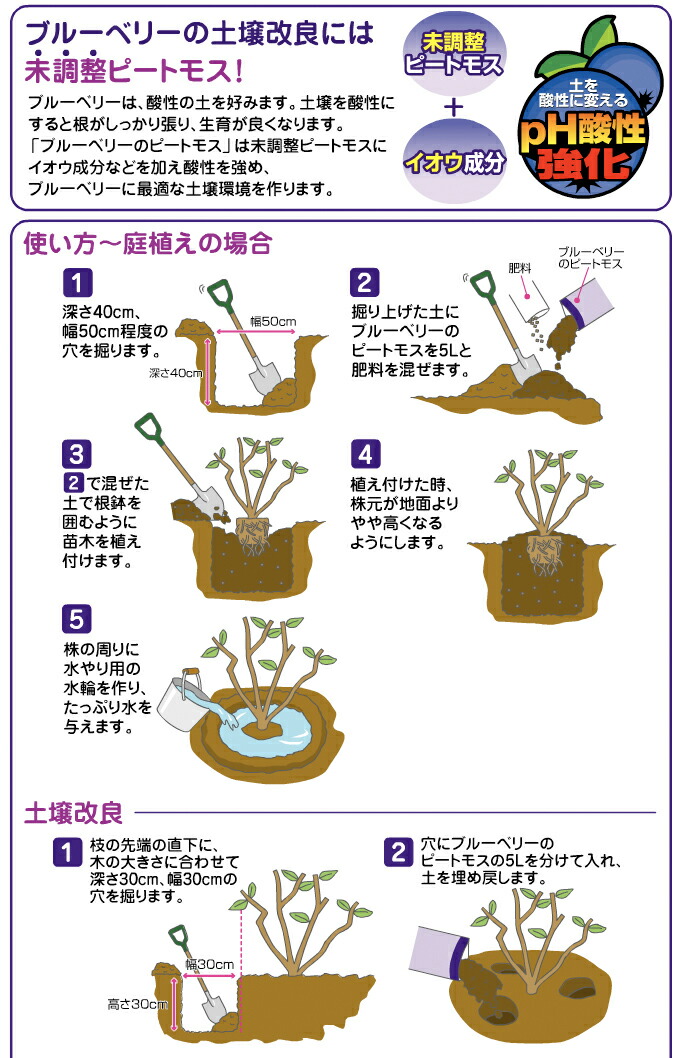 ブルーベリーの土壌改良には
未調整ピートモス!

ブルーベリーは、酸性の土を好みます。土壌を酸性にすると根がしっかり張り、生育が良くなります。
「ブルーベリーのピートモス」は未調整ピートモスにイオウ成分などを加え酸性を強め、ブルーベリーに最適な土壌環境を作ります。

未調整
ピートモス
+
イオウ成分

土を
酸性に変える
pH酸性
強化

使い方〜庭植えの場合

1
深さ40cm、幅50cm程度の穴を掘ります。
幅50cm
深さ40cm

2
掘り上げた土にブルーベリーのピートモスを5Lと肥料を混ぜます。
肥料
ブルーベリーのピートモス

3
2で混ぜた土で根鉢を囲むように苗木を植え付けます。

4
植え付けた時、株元が地面よりやや高くなるようにします。

5
株の周りに水やり用の水輪を作り、たっぷり水を与えます。

土壌改良

1
枝の先端の直下に、木の大きさに合わせて深さ30cm、幅30cmの穴を掘ります。
幅30cm
高さ30cm

2
穴にブルーベリーのピートモスの5Lを分けて入れ、土を埋め戻します。