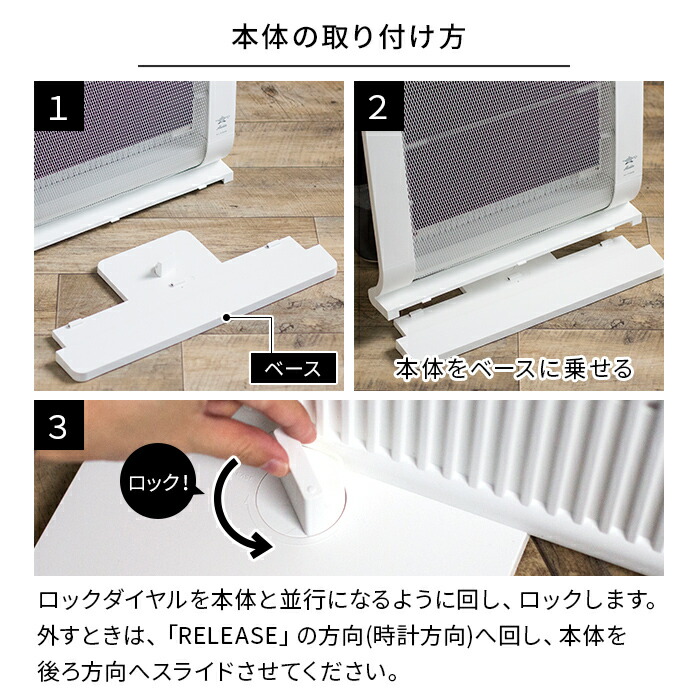 本体の取り付け方

1

ベース

2

本体をベースに乗せる

3

ロック!

ロックダイヤルを本体と並行になるように回し、ロックします。外すときは、「RELEASE」の方向(時計方向)へ回し、本体を後ろ方向へスライドさせてください。