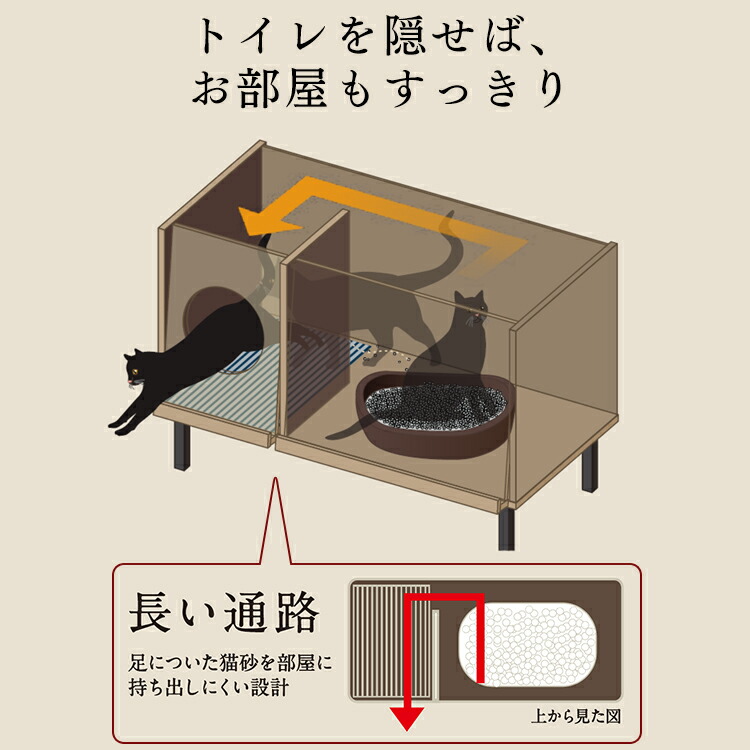 トイレを隠せば、
お部屋もすっきり

長い通路

足についた猫砂を部屋に持ち出しにくい設計

上から見た図