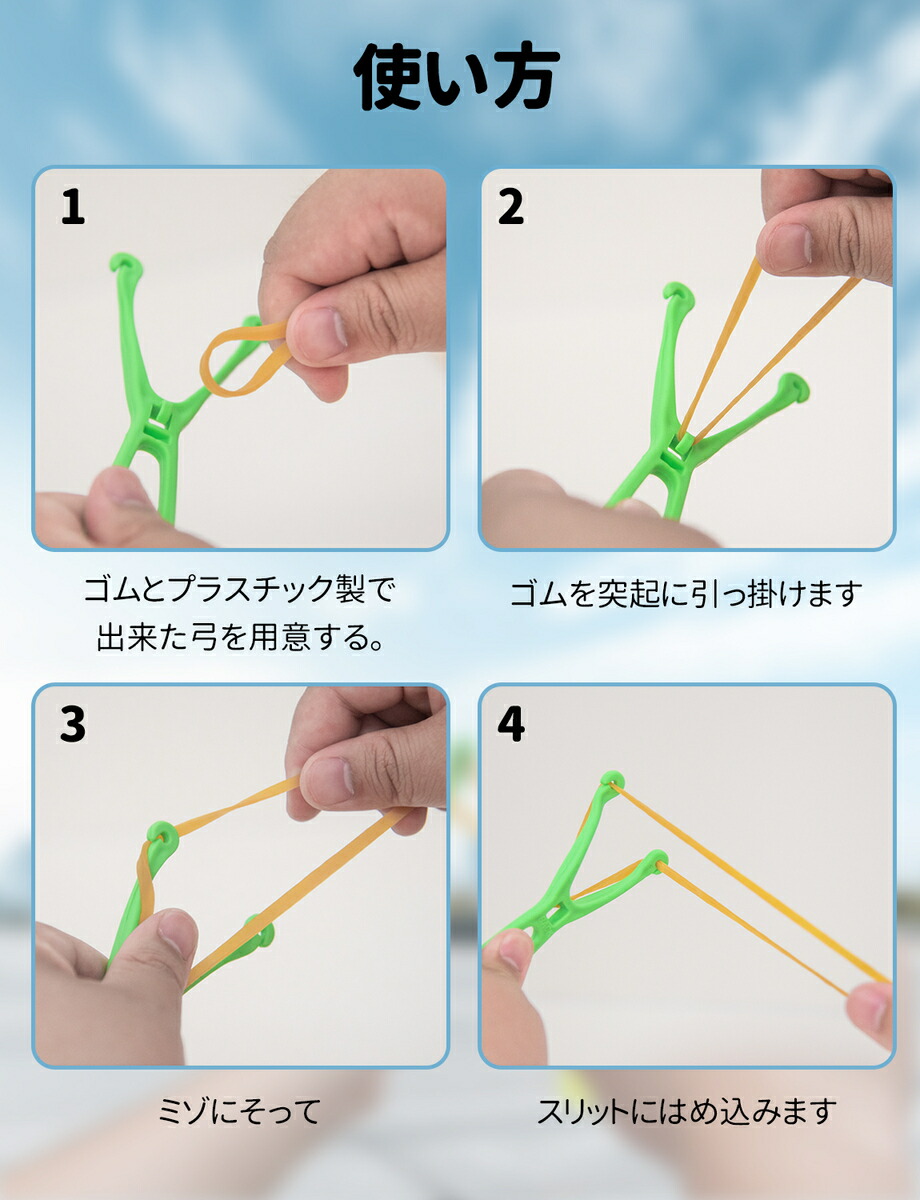 使い方

1

ゴムとプラスチック製で出来た弓を用意する。

2

ゴムを突起に引っ掛けます

3

ミゾにそって

4

スリットにはめ込みます