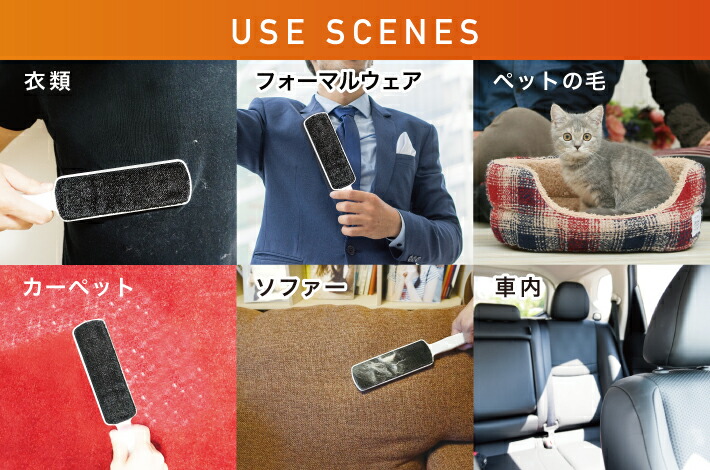 USE SCENES

衣類

フォーマルウェア

ペットの毛

カーペット

ソファー

車内