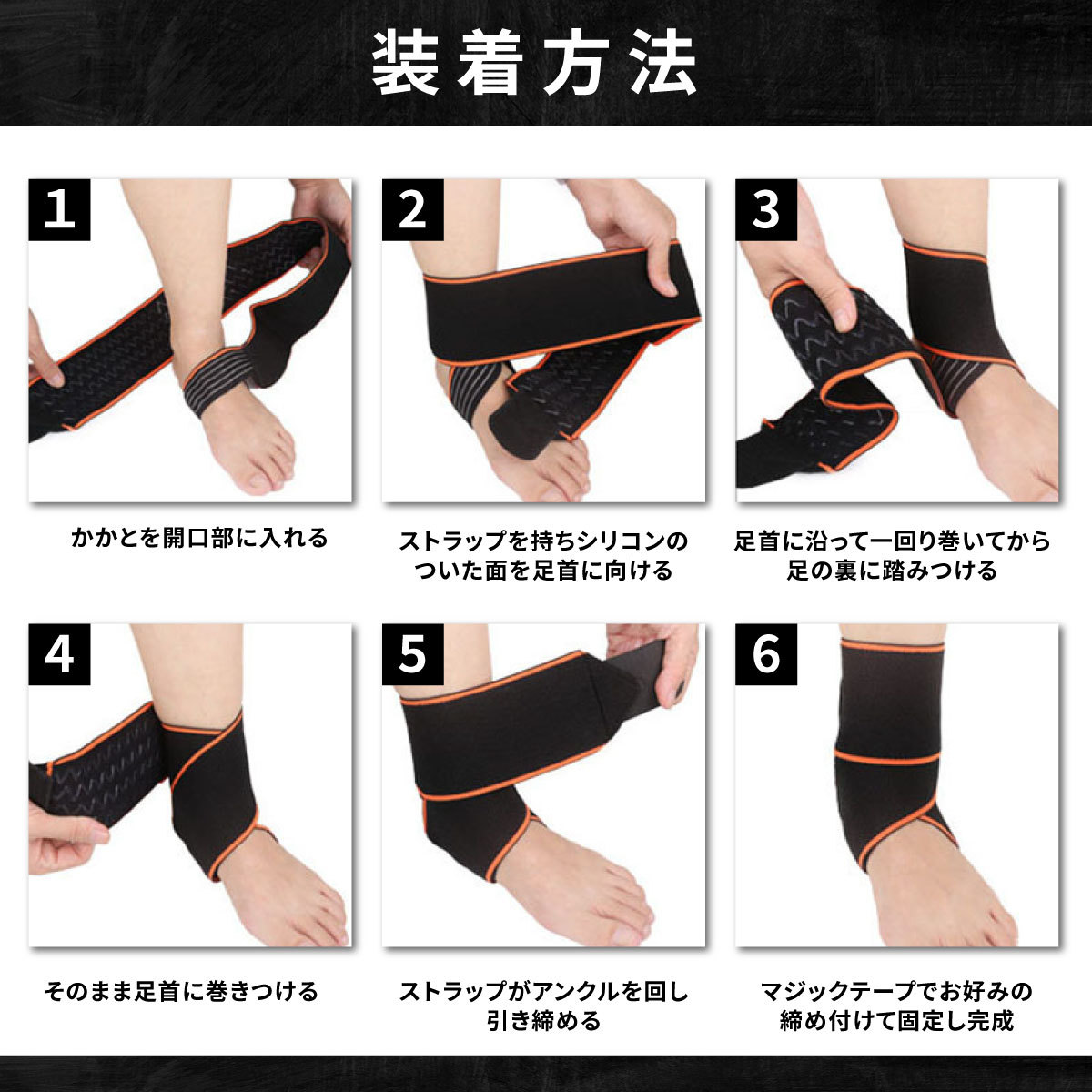 装着方法

1
かかとを開口部に入れる

2
ストラップを持ちシリコンのついた面を足首に向ける

3
足首に沿って一回り巻いてから足の裏に踏みつける

4
そのまま足首に巻きつける

5
ストラップがアンクルを回し引き締める

6
マジックテープでお好みの締め付けて固定し完成