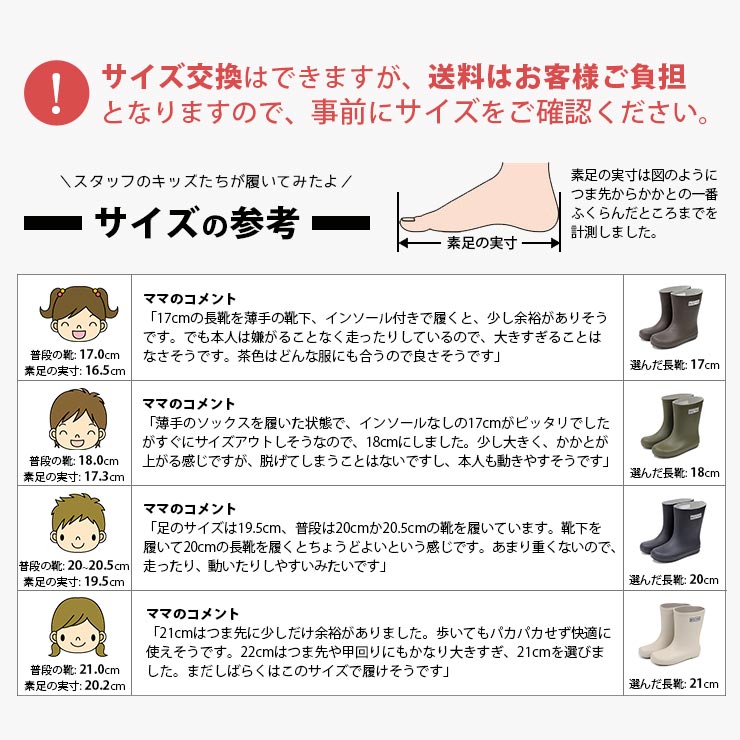 !
サイズ交換はできますが、送料はお客様ご負担となりますので、事前にサイズをご確認ください。

＼スタッフのキッズたちが履いてみたよ／

サイズの参考

素足の実寸

素足の実寸は図のようにつま先からかかとの一番ふくらんだところまでを計測しました。

| | | |
|---|---|---|
| 普段の靴: 17.0cm 素足の実寸: 16.5cm | ママのコメント 「17cmの長靴を薄手の靴下、インソール付きで履くと、少し余裕がありそうです。でも本人は嫌がることなく走ったりしているので、大きすぎることはなさそうです。茶色はどんな服にも合うので良さそうです」 | 選んだ長靴: 17cm |
| 普段の靴: 18.0cm 素足の実寸: 17.3cm | ママのコメント 「薄手のソックスを履いた状態で、インソールなしの17cmがピッタリでしたがすぐにサイズアウトしそうなので、18cmにしました。少し大きく、かかとが上がる感じですが、脱げてしまうことはないですし、本人も動きやすそうです」 | 選んだ長靴: 18cm |
| 普段の靴: 20~20.5cm 素足の実寸: 19.5cm | ママのコメント 「足のサイズは19.5cm、普段は20cmか20.5cmの靴を履いています。靴下を履いて20cmの長靴を履くとちょうどよいという感じです。あまり重くないので、走ったり、動いたりしやすいみたいです」 | 選んだ長靴: 20cm |
| 普段の靴: 21.0cm 素足の実寸: 20.2cm | ママのコメント 「21cmはつま先に少しだけ余裕がありました。歩いてもパカパカせず快適に使えそうです。22cmはつま先や甲回りにもかなり大きすぎ、21cmを選びました。まだしばらくはこのサイズで履けそうです」 | 選んだ長靴: 21cm |