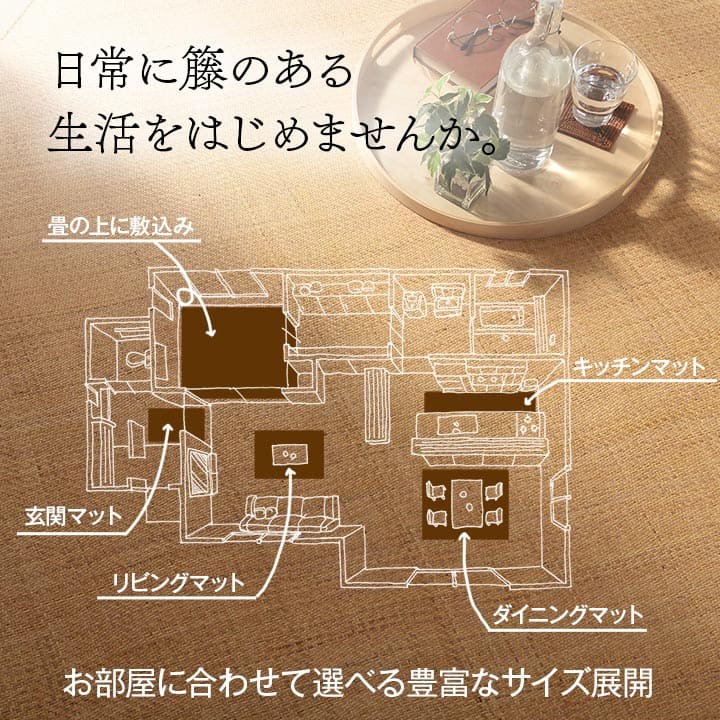 日常に籐のある
生活をはじめませんか。

畳の上に敷込み

キッチンマット

玄関マット

リビングマット

ダイニングマット

お部屋に合わせて選べる豊富なサイズ展開