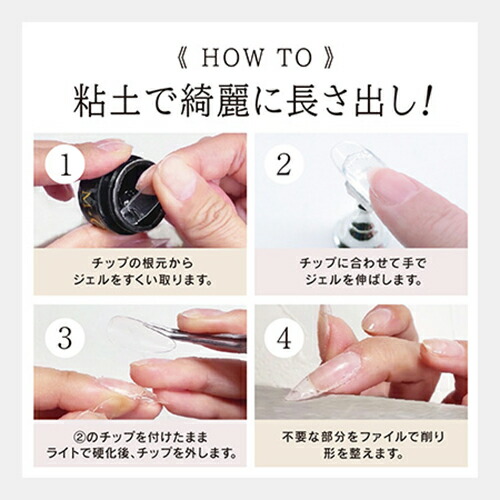 《 HOW TO 》
粘土で綺麗に長さ出し!

1
チップの根元から
ジェルをすくい取ります。

2
チップに合わせて手で
ジェルを伸ばします。

3
②のチップを付けたまま
ライトで硬化後、チップを外します。

4
不要な部分をファイルで削り
形を整えます。