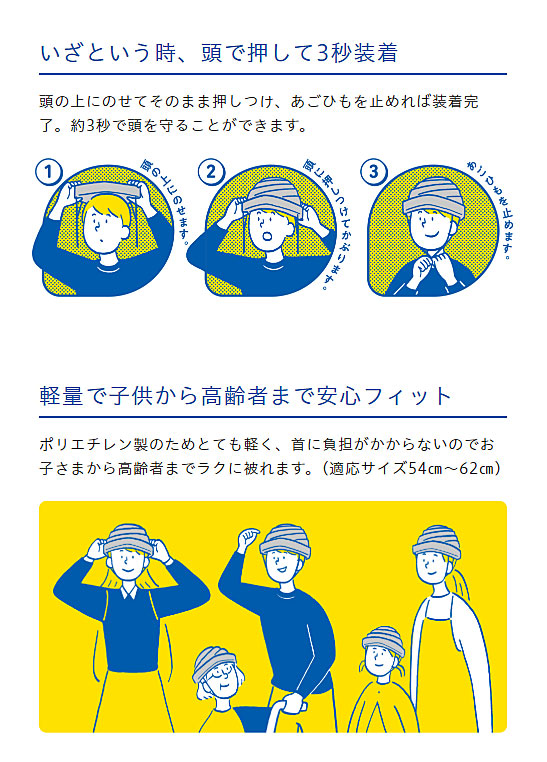 いざという時、頭で押して3秒装着

頭の上にのせてそのまま押しつけ、あごひもを止めれば装着完了。約3秒で頭を守ることができます。

1
頭の上にのせます。

2
頭に押しつけてかぶります。

3
あごひもを止めます。

軽量で子供から高齢者まで安心フィット

ポリエチレン製のためとても軽く、首に負担がかからないのでお子さまから高齢者までラクに被れます。（適応サイズ54cm～62cm）