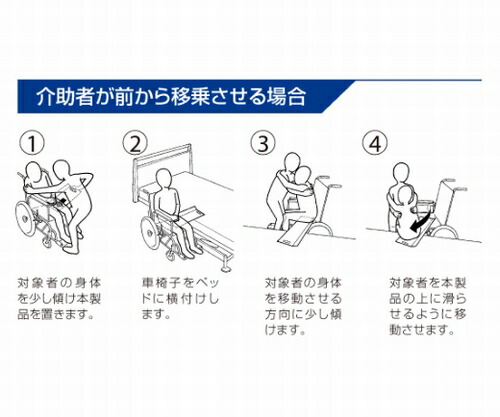 介助者が前から移乗させる場合

①

対象者の身体を少し傾け本製品を置きます。

②

車椅子をベッドに横付けします。

③

対象者の身体を移動させる方向に少し傾けます。

④

対象者を本製品の上に滑らせるように移動させます。