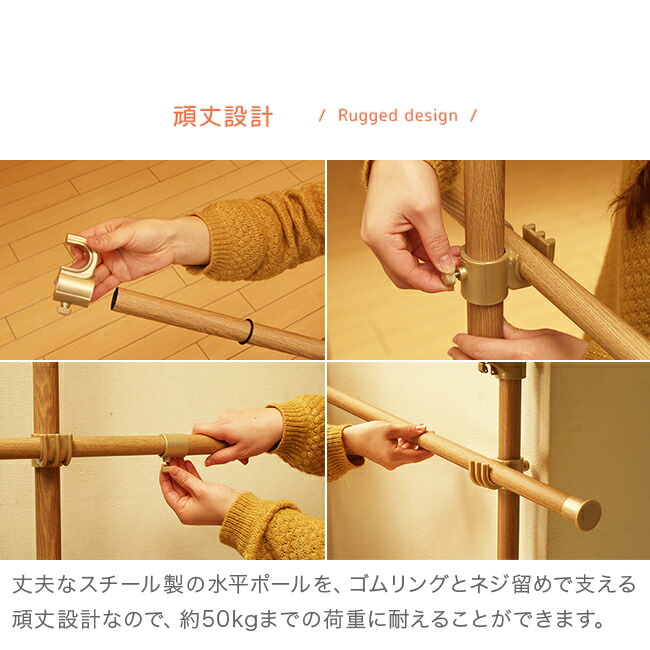 頑丈設計 / Rugged design /

丈夫なスチール製の水平ポールを、ゴムリングとネジ留めで支える頑丈設計なので、約50kgまでの荷重に耐えることができます。