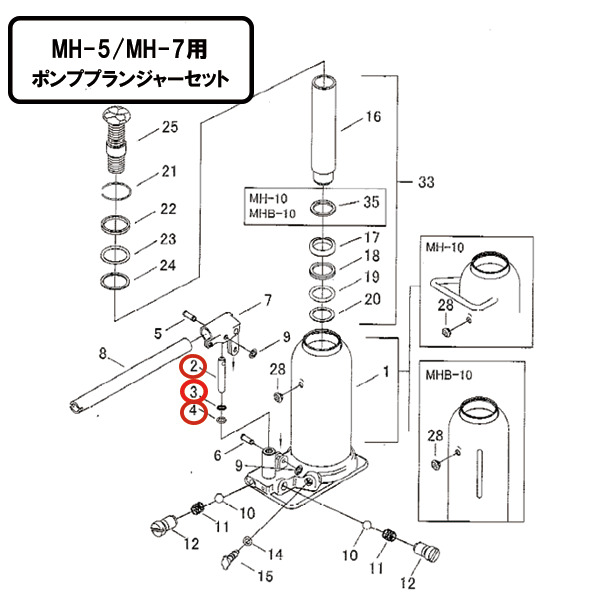 MH-5/MH-7用
ポンププランジャーセット

25
21
22
23
24
16
33
MH-10
MHB-10
35
17
18
19
20
7
5
9
8
2
3
4
28
1
6
9
10
11
12
14
15
10
11
12
MH-10
28
MHB-10
28