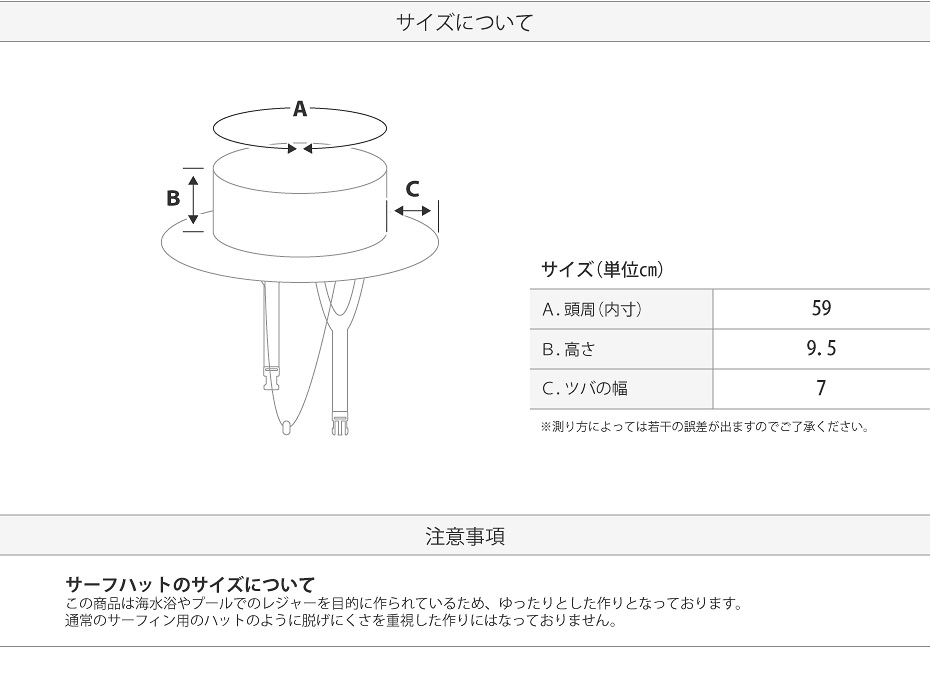 サイズについて

A

B

C

サイズ(単位cm)

| A. 頭周(内寸) | 59 |
|---|---|
| B. 高さ | 9.5 |
| C. ツバの幅 | 7 |

※測り方によっては若干の誤差が出ますのでご了承ください。

注意事項

サーフハットのサイズについて
この商品は海水浴やプールでのレジャーを目的に作られているため、ゆったりとした作りとなっております。
通常のサーフィン用のハットのように脱げにくさを重視した作りにはなっておりません。