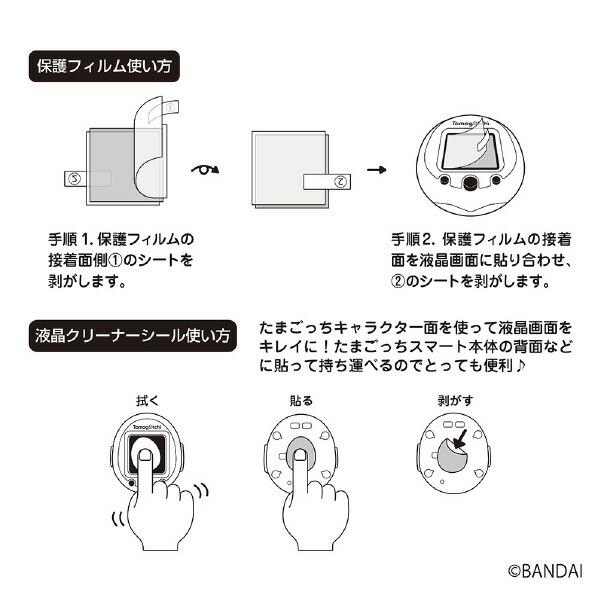 保護フィルム使い方

①

②

②

Tamagotchi

手順 1. 保護フィルムの接着面側①のシートを剥がします。

手順 2. 保護フィルムの接着面を液晶画面に貼り合わせ、②のシートを剥がします。

液晶クリーナーシール使い方

たまごっちキャラクター面を使って液晶画面をキレイに！たまごっちスマート本体の背面などに貼って持ち運べるのでとっても便利♪

拭く

Tamagotchi

貼る

剥がす

©BANDAI