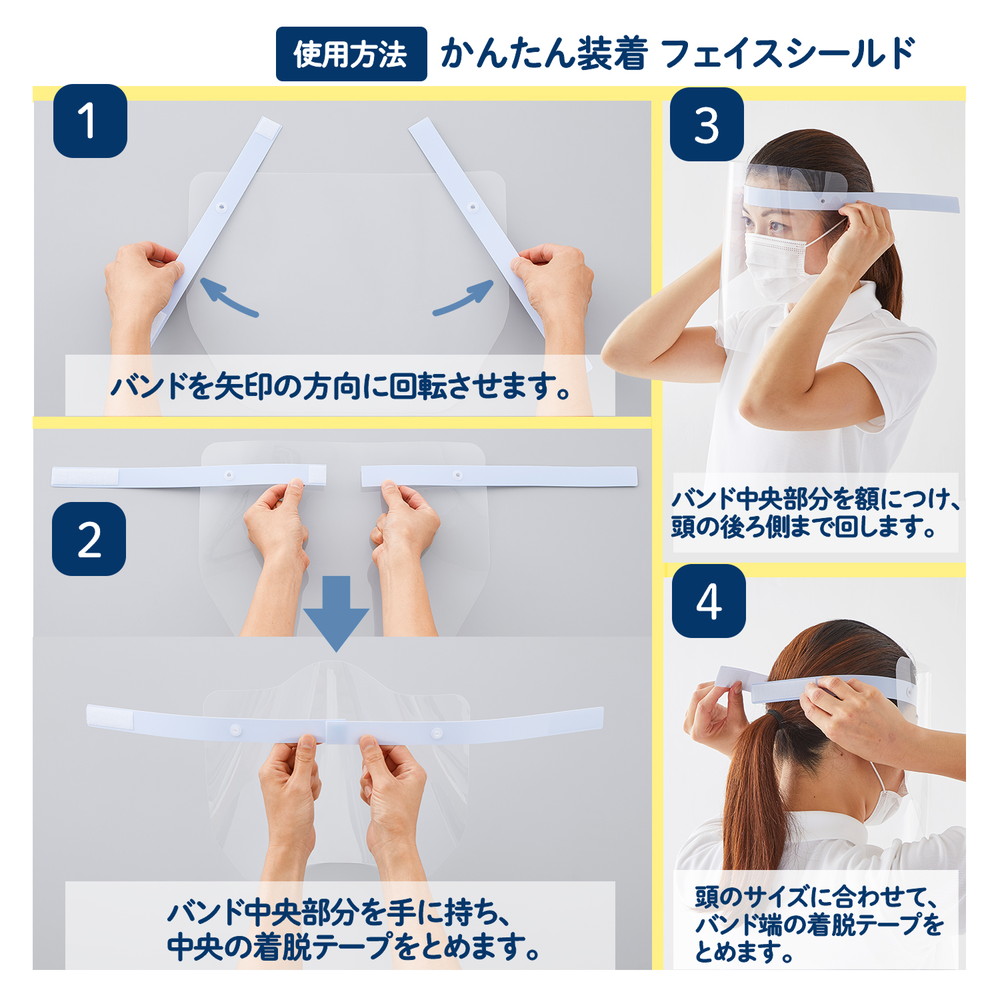 使用方法 かんたん装着 フェイスシールド

1

バンドを矢印の方向に回転させます。

2

バンド中央部分を手に持ち、中央の着脱テープをとめます。

3

バンド中央部分を額につけ、頭の後ろ側まで回します。

4

頭のサイズに合わせて、バンド端の着脱テープをとめます。