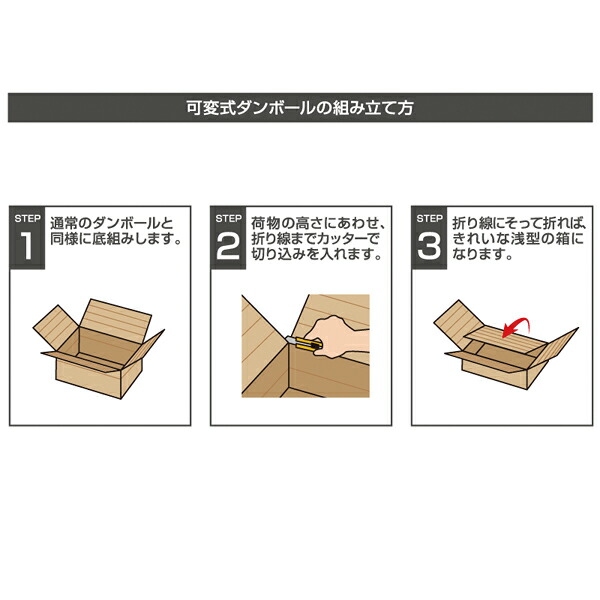 可変式ダンボールの組み立て方

STEP
1
通常のダンボールと同様に底組みします。

STEP
2
荷物の高さにあわせ、折り線までカッターで切り込みを入れます。

STEP
3
折り線にそって折れば、きれいな浅型の箱になります。