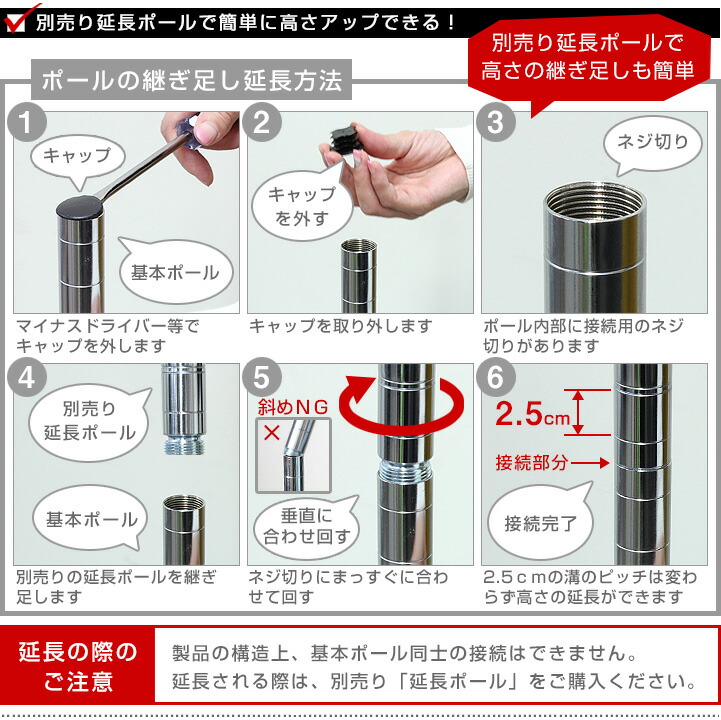 別売り延長ポールで簡単に高さアップできる！

別売り延長ポールで高さの継ぎ足しも簡単

ポールの継ぎ足し延長方法

1
キャップ
基本ポール
マイナスドライバー等でキャップを外します

2
キャップを外す
キャップを取り外します

3
ネジ切り
ポール内部に接続用のネジ切りがあります

4
別売り延長ポール
基本ポール
別売りの延長ポールを継ぎ足します

5
斜めＮＧ
×
垂直に合わせ回す
ネジ切りにまっすぐに合わせて回す

6
2.5cm
接続部分
接続完了
2.5ｃｍの溝のピッチは変わらず高さの延長ができます

延長の際のご注意
製品の構造上、基本ポール同士の接続はできません。
延長される際は、別売り「延長ポール」をご購入ください。