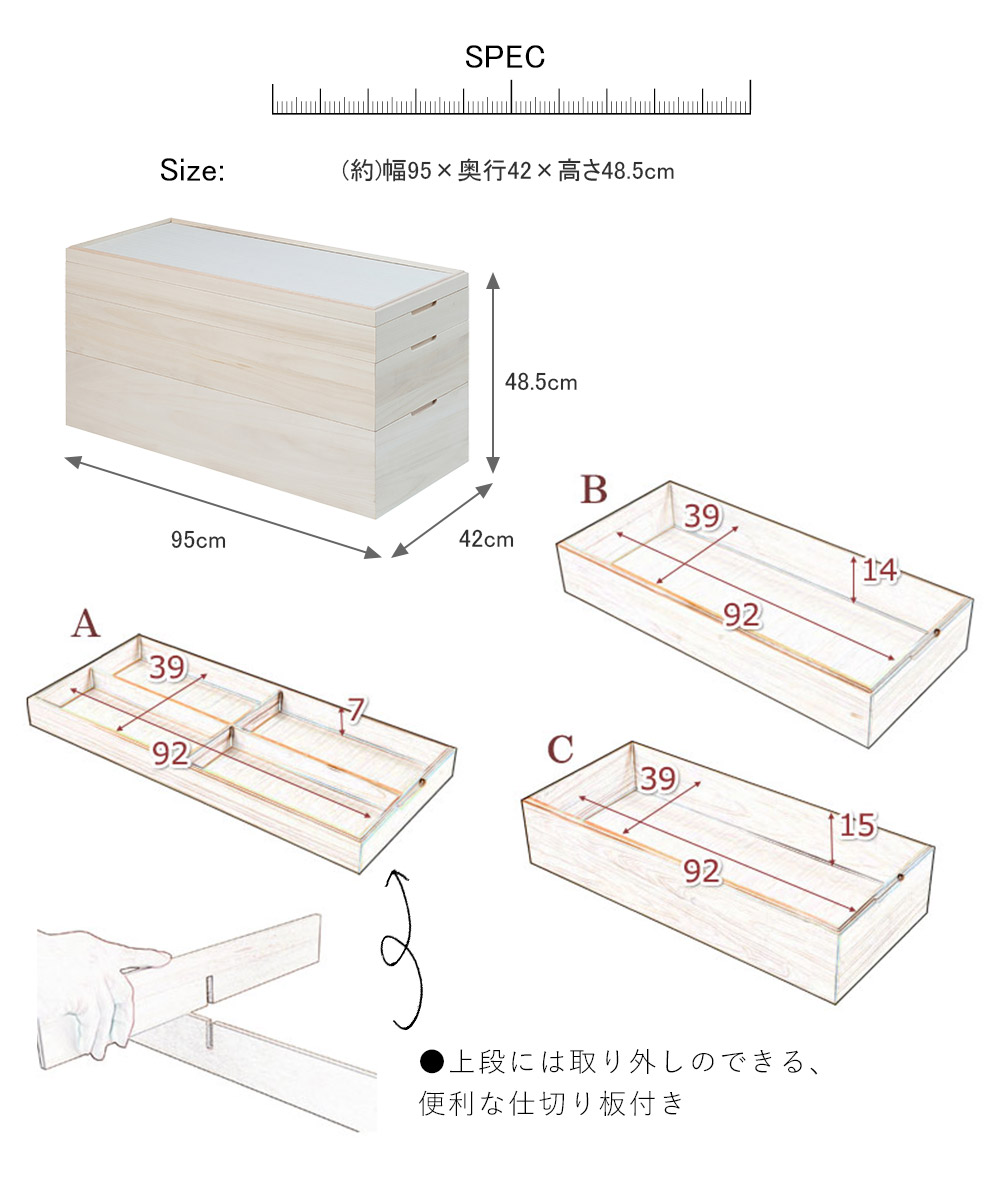 SPEC

Size: (約)幅95×奥行42×高さ48.5cm

48.5cm

95cm

42cm

B

39

14

92

A

39

7

92

C

39

15

92

●上段には取り外しのできる、便利な仕切り板付き