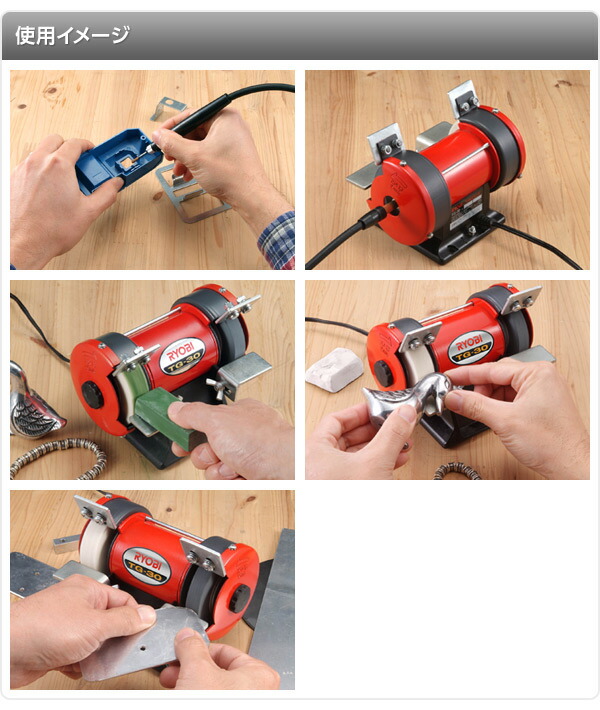 使用イメージ

RYOBI
TG-30

RYOBI
TG-30

RYOBI
TG-30