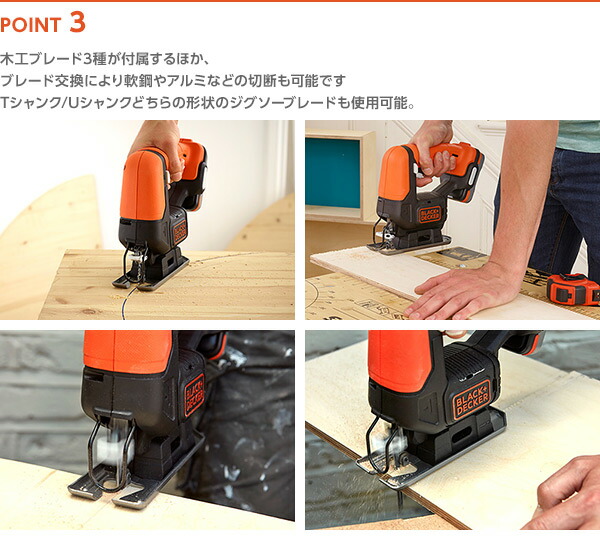 POINT 3

木工ブレード3種が付属するほか、
ブレード交換により軟鋼やアルミなどの切断も可能です
Tシャンク/Uシャンクどちらの形状のジグソーブレードも使用可能。

BLACK+DECKER

BLACK+DECKER

BLACK+DECKER

BLACK+DECKER