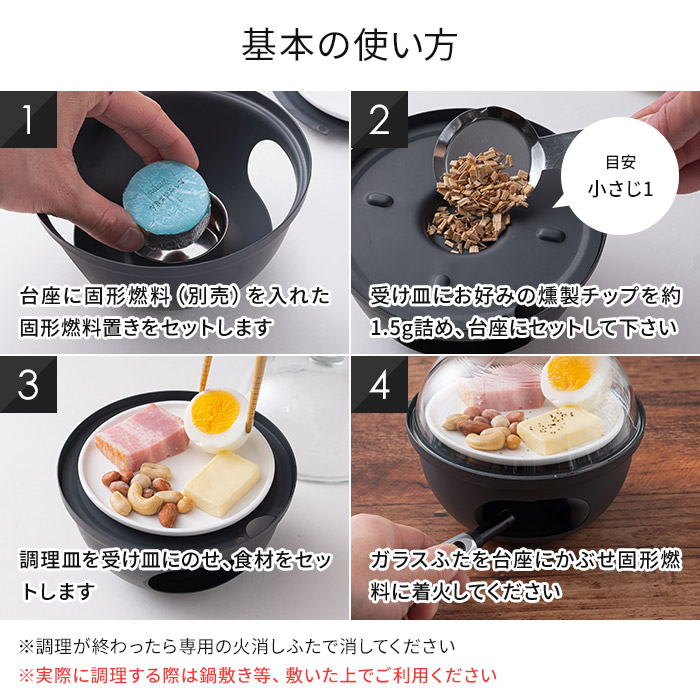 基本の使い方

1

台座に固形燃料（別売）を入れた固形燃料置きをセットします

2

目安
小さじ1

受け皿にお好みの燻製チップを約1.5g詰め、台座にセットして下さい

3

調理皿を受け皿にのせ、食材をセットします

4

ガラスふたを台座にかぶせ固形燃料に着火してください

※調理が終わったら専用の火消しふたで消してください
※実際に調理する際は鍋敷き等、敷いた上でご利用ください