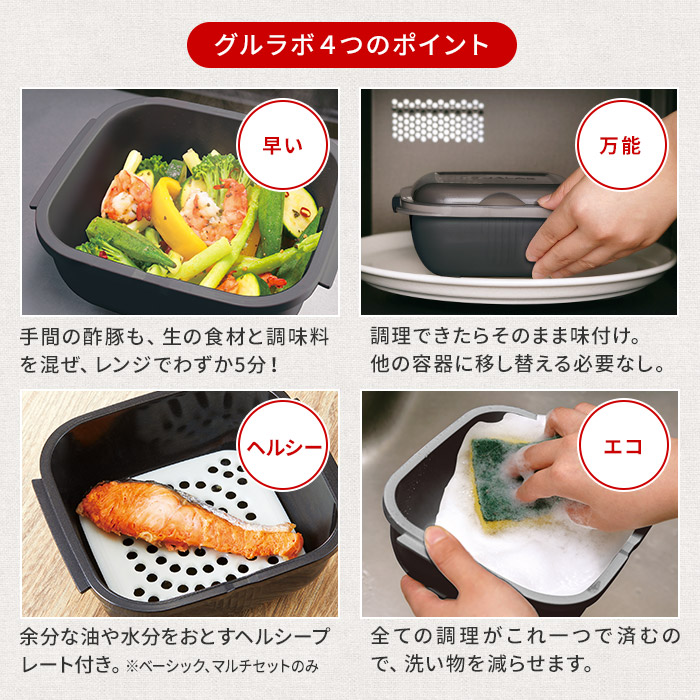 グルラボ４つのポイント

早い

手間の酢豚も、生の食材と調味料を混ぜ、レンジでわずか5分！

万能

調理できたらそのまま味付け。他の容器に移し替える必要なし。

ヘルシー

余分な油や水分をおとすヘルシープレート付き。※ベーシック、マルチセットのみ

エコ

全ての調理がこれ一つで済むので、洗い物を減らせます。