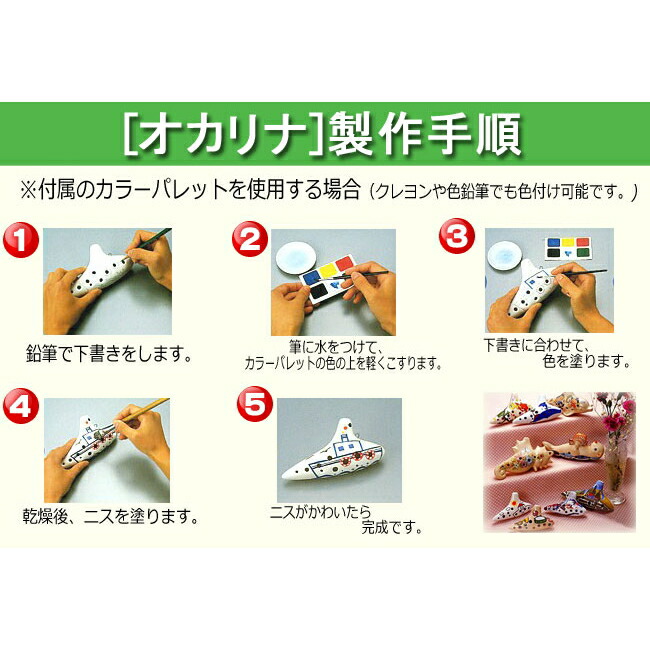 [オカリナ]製作手順

※付属のカラーパレットを使用する場合（クレヨンや色鉛筆でも色付け可能です。）

1
鉛筆で下書きをします。

2
筆に水をつけて、カラーパレットの色の上を軽くこすります。

3
下書きに合わせて、色を塗ります。

4
乾燥後、ニスを塗ります。

5
ニスがかわいたら完成です。