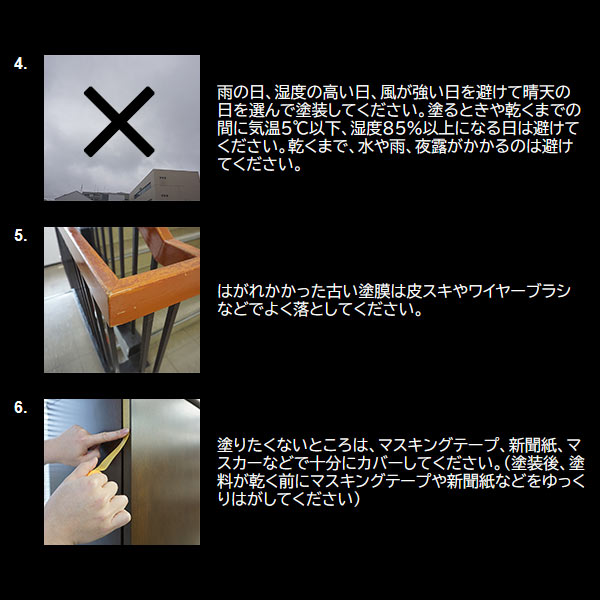 4.

雨の日、湿度の高い日、風が強い日を避けて晴天の日を選んで塗装してください。塗るときや乾くまでの間に気温5℃以下、湿度85%以上になる日は避けてください。乾くまで、水や雨、夜露がかかるのは避けてください。

5.

はがれかかった古い塗膜は皮スキやワイヤーブラシなどでよく落としてください。

6.

塗りたくないところは、マスキングテープ、新聞紙、マスカーなどで十分にカバーしてください。(塗装後、塗料が乾く前にマスキングテープや新聞紙などをゆっくりはがしてください)