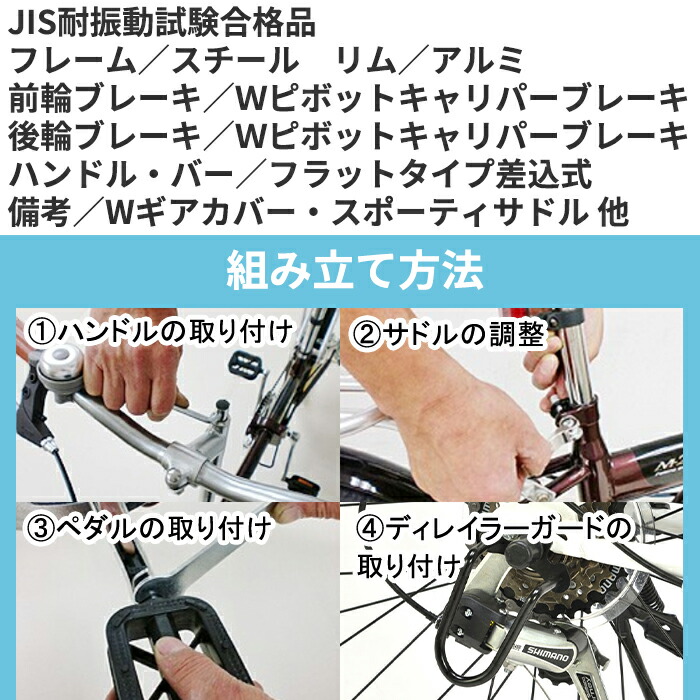 JIS耐振動試験合格品
フレーム／スチール　リム／アルミ
前輪ブレーキ／Wピボットキャリパーブレーキ
後輪ブレーキ／Wピボットキャリパーブレーキ
ハンドル・バー／フラットタイプ差込式
備考／Wギアカバー・スポーティサドル 他

組み立て方法

①ハンドルの取り付け

②サドルの調整

③ペダルの取り付け

④ディレイラーガードの取り付け

SHIMANO