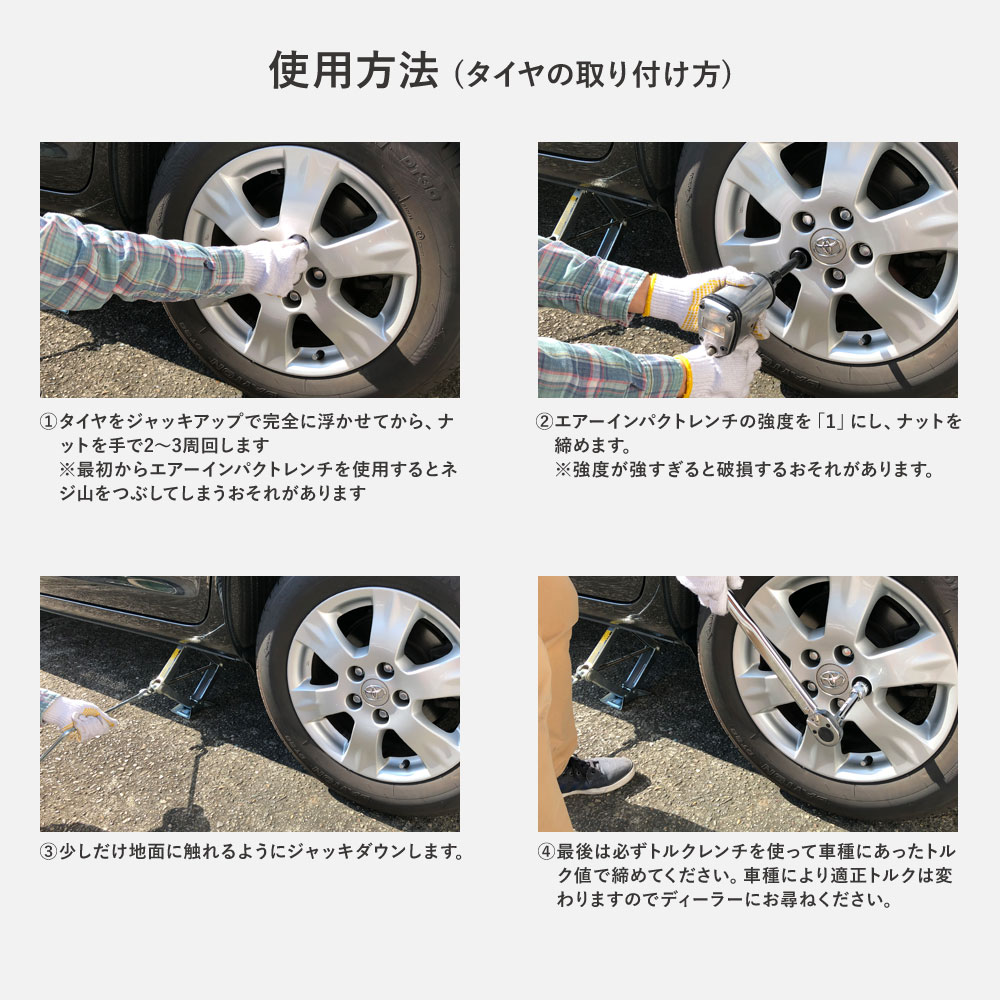 使用方法（タイヤの取り付け方）

①タイヤをジャッキアップで完全に浮かせてから、ナットを手で2〜3周回します
※最初からエアーインパクトレンチを使用するとネジ山をつぶしてしまうおそれがあります

②エアーインパクトレンチの強度を「1」にし、ナットを締めます。
※強度が強すぎると破損するおそれがあります。

③少しだけ地面に触れるようにジャッキダウンします。

④最後は必ずトルクレンチを使って車種にあったトルク値で締めてください。車種により適正トルクは変わりますのでディーラーにお尋ねください。