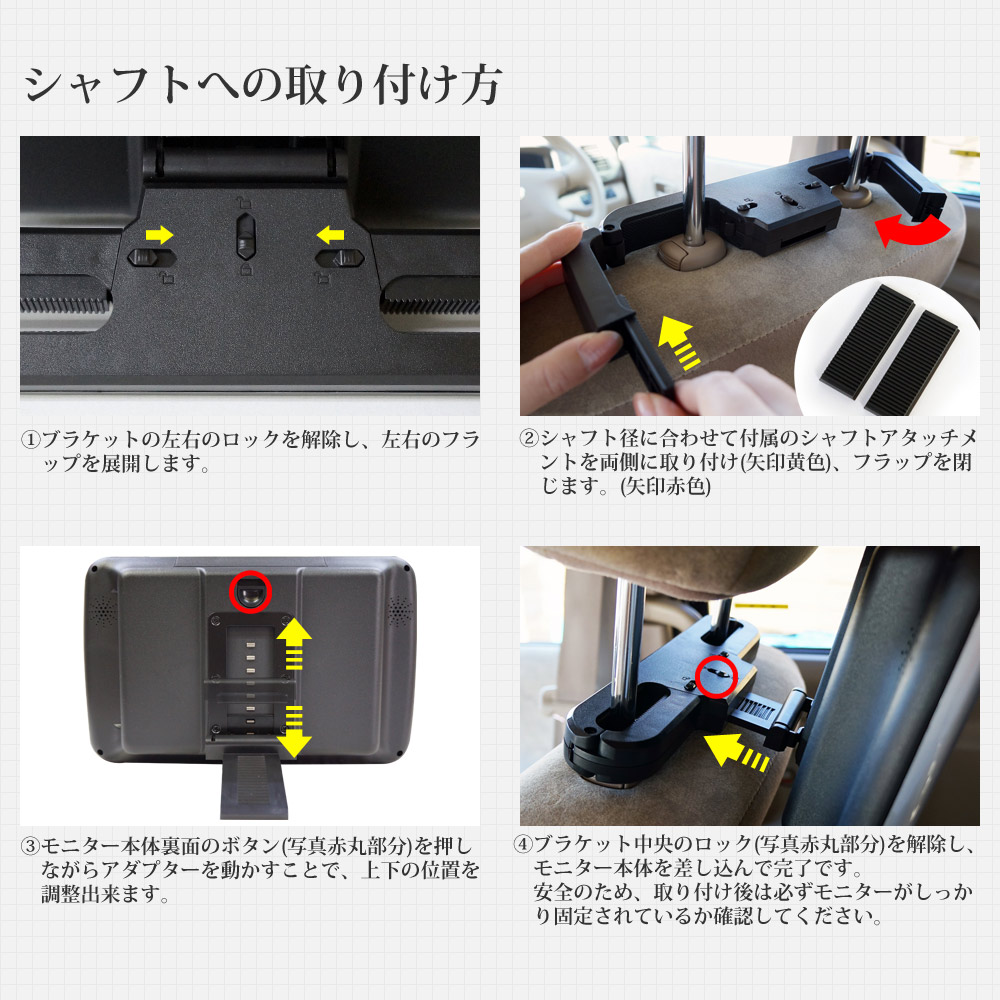 シャフトへの取り付け方

①ブラケットの左右のロックを解除し、左右のフラップを展開します。

②シャフト径に合わせて付属のシャフトアタッチメントを両側に取り付け(矢印黄色)、フラップを閉じます。(矢印赤色)

③モニター本体裏面のボタン(写真赤丸部分)を押しながらアダプターを動かすことで、上下の位置を調整出来ます。

④ブラケット中央のロック(写真赤丸部分)を解除し、モニター本体を差し込んで完了です。
安全のため、取り付け後は必ずモニターがしっかり固定されているか確認してください。