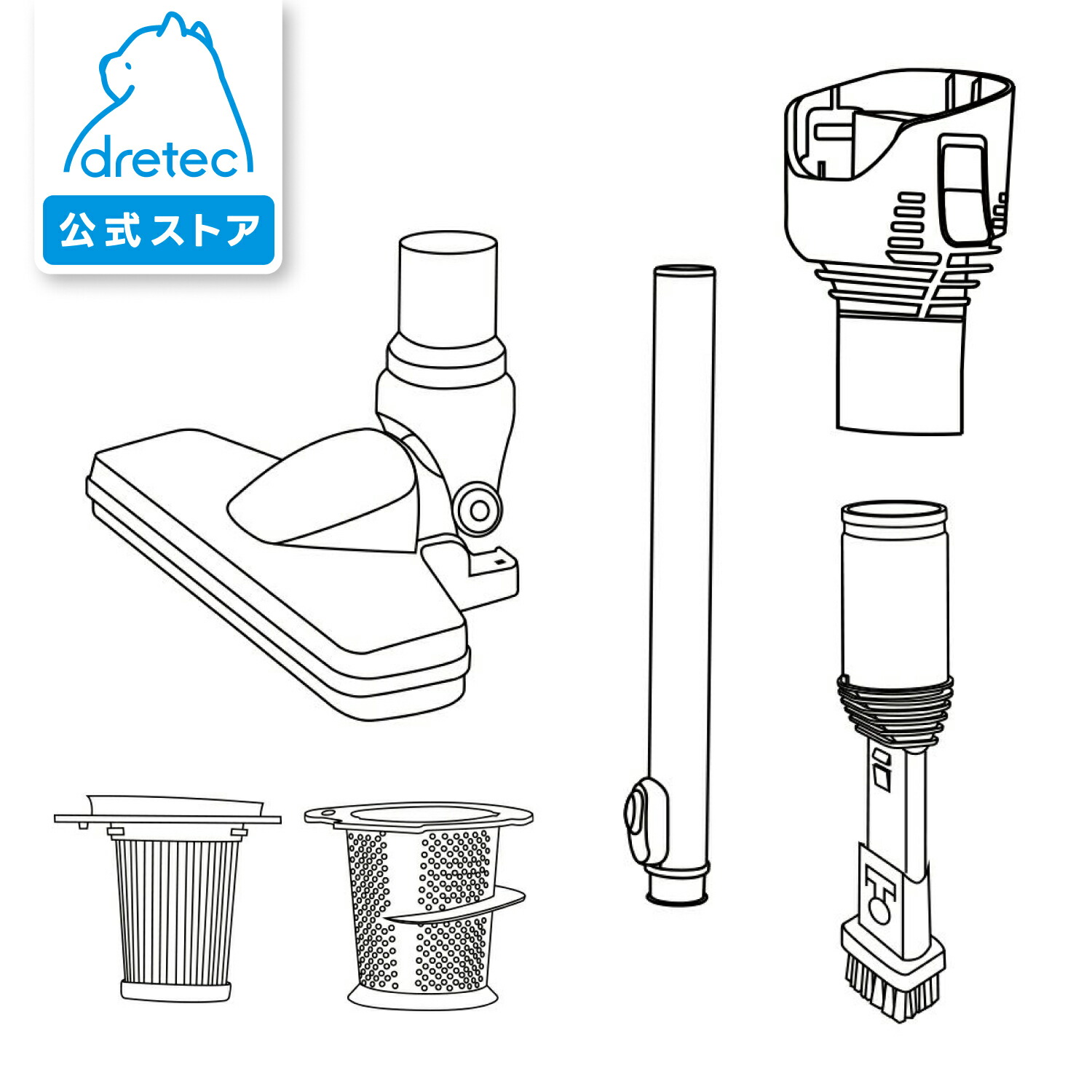 dretec
公式ストア