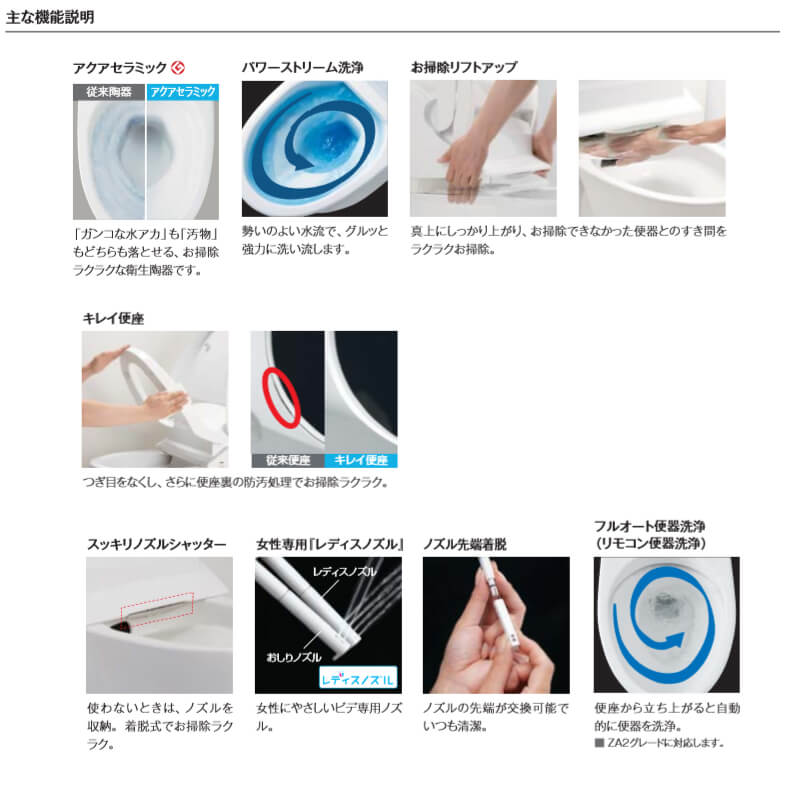 主な機能説明

アクアセラミック

従来陶器　アクアセラミック

「ガンコな水アカ」も「汚物」もどちらも落とせる、お掃除ラクラクな衛生陶器です。

パワーストリーム洗浄

勢いのよい水流で、グルッと強力に洗い流します。

お掃除リフトアップ

真上にしっかり上がり、お掃除できなかった便器とのすき間をラクラクお掃除。

キレイ便座

従来便座　キレイ便座

つぎ目をなくし、さらに便座裏の防汚処理でお掃除ラクラク。

スッキリノズルシャッター

使わないときは、ノズルを収納。着脱式でお掃除ラクラク。

女性専用『レディスノズル』

レディスノズル

おしりノズル

レディスノズル

女性にやさしいビデ専用ノズル。

ノズル先端着脱

ノズルの先端が交換可能でいつも清潔。

フルオート便器洗浄
(リモコン便器洗浄)

便座から立ち上がると自動的に便器を洗浄。
■ ZA2グレードに対応します。