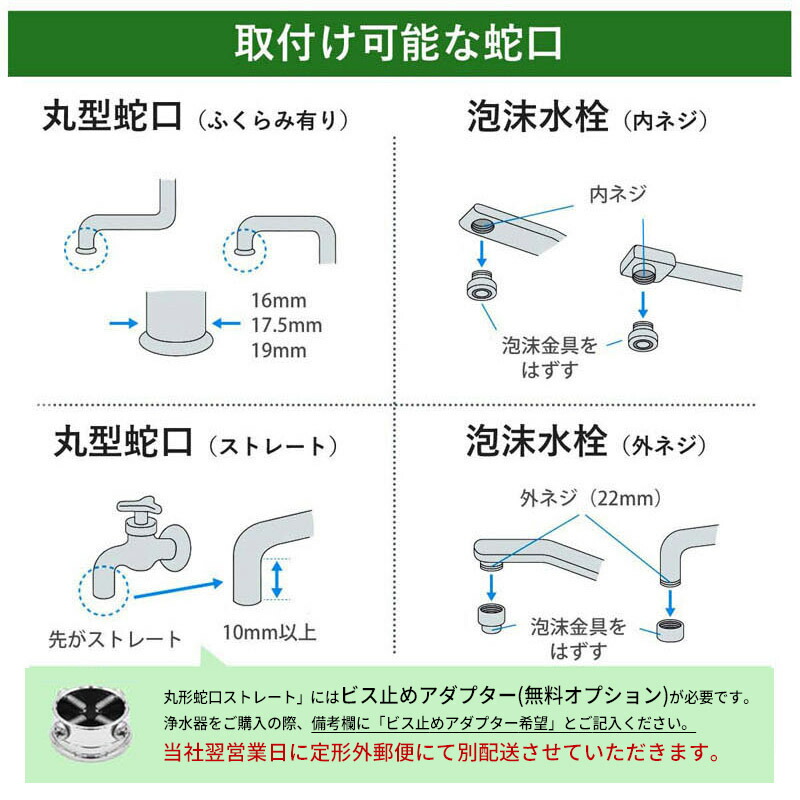 取付け可能な蛇口

丸型蛇口（ふくらみ有り）

16mm
17.5mm
19mm

泡沫水栓（内ネジ）

内ネジ

泡沫金具をはずす

丸型蛇口（ストレート）

先がストレート

10mm以上

泡沫水栓（外ネジ）

外ネジ（22mm）

泡沫金具をはずす

丸形蛇口ストレート」にはビス止めアダプター(無料オプション)が必要です。
浄水器をご購入の際、備考欄に「ビス止めアダプター希望」とご記入ください。
当社翌営業日に定形外郵便にて別配送させていただきます。