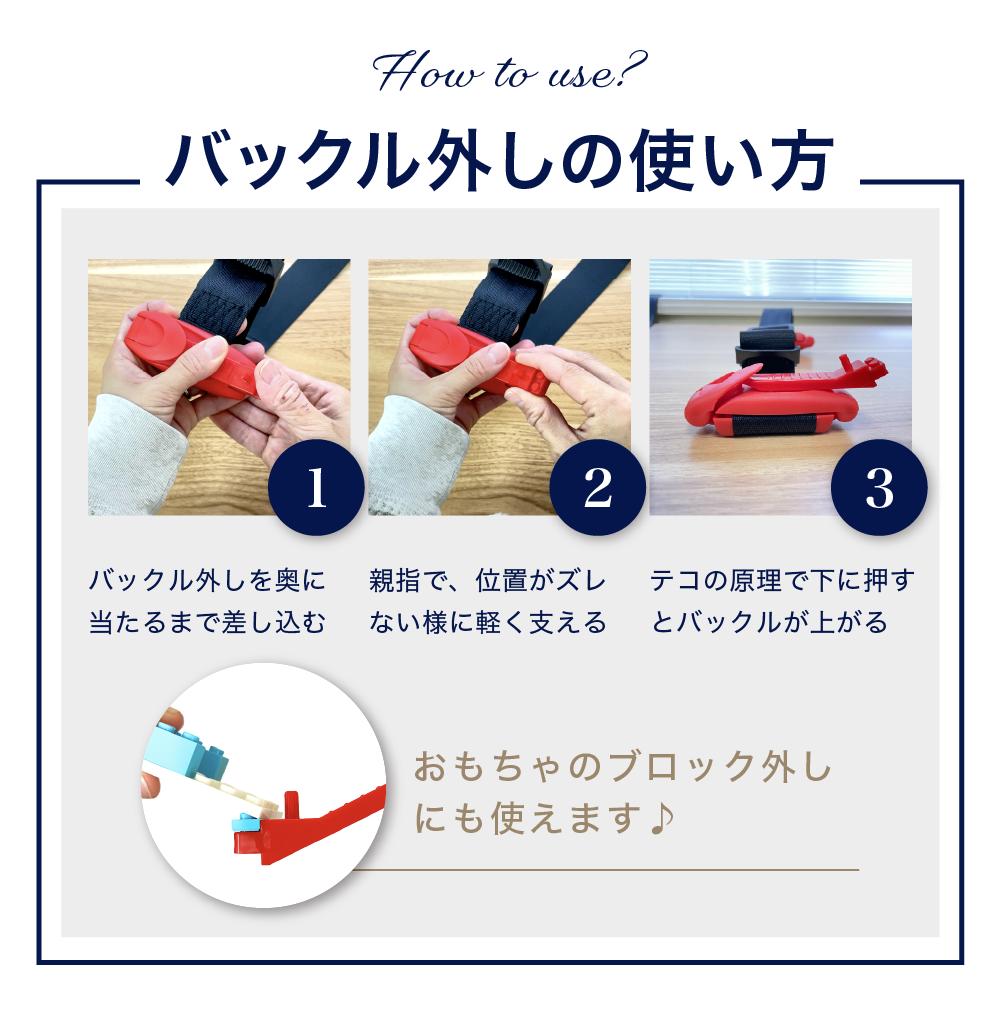 How to use?

バックル外しの使い方

1

バックル外しを奥に当たるまで差し込む

2

親指で、位置がズレない様に軽く支える

3

テコの原理で下に押すとバックルが上がる

おもちゃのブロック外しにも使えます♪