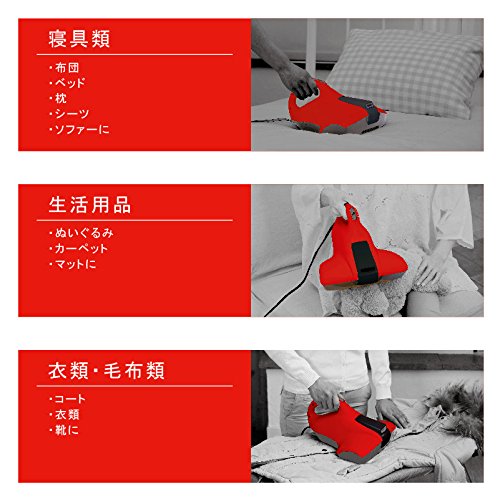 寝具類

・布団
・ベッド
・枕
・シーツ
・ソファーに

生活用品

・ぬいぐるみ
・カーペット
・マットに

衣類・毛布類

・コート
・衣類
・靴に