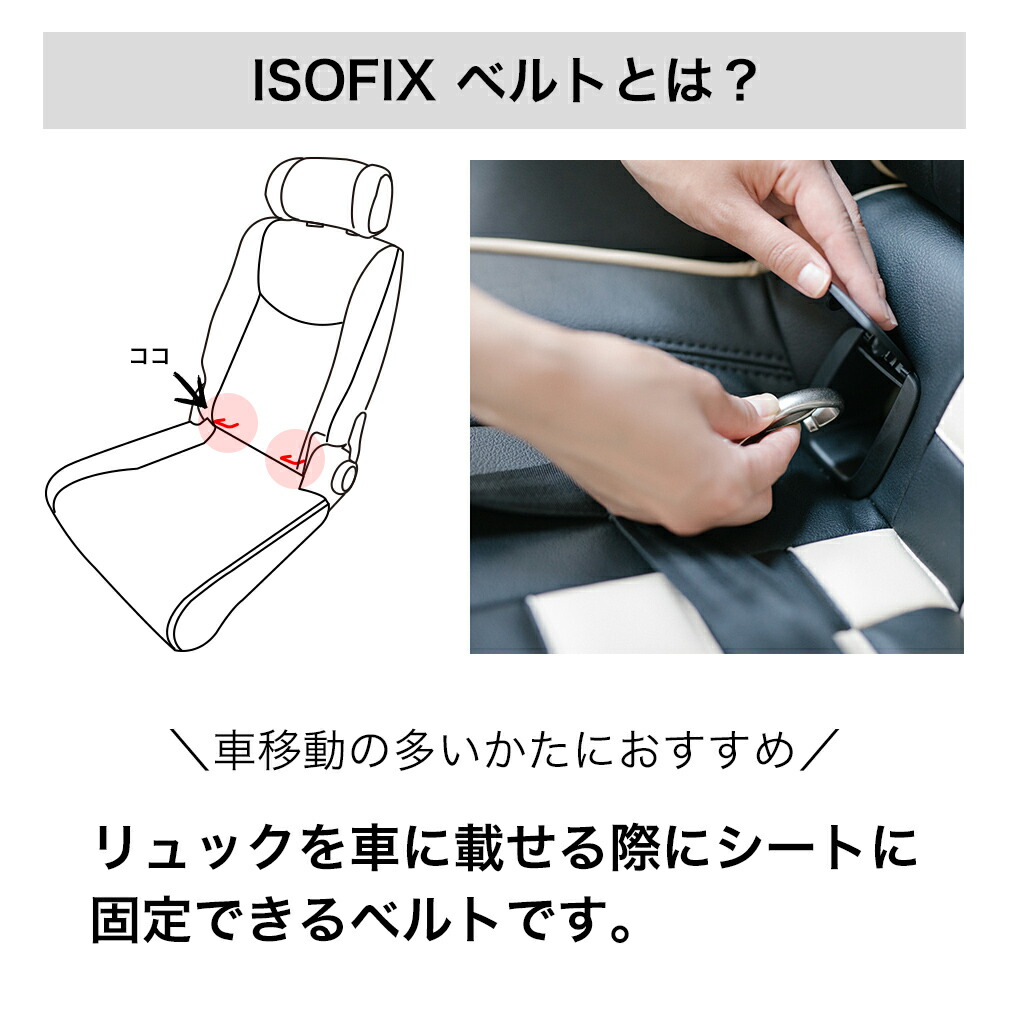 ISOFIX ベルトとは？

ココ

＼車移動の多いかたにおすすめ／

リュックを車に載せる際にシートに固定できるベルトです。