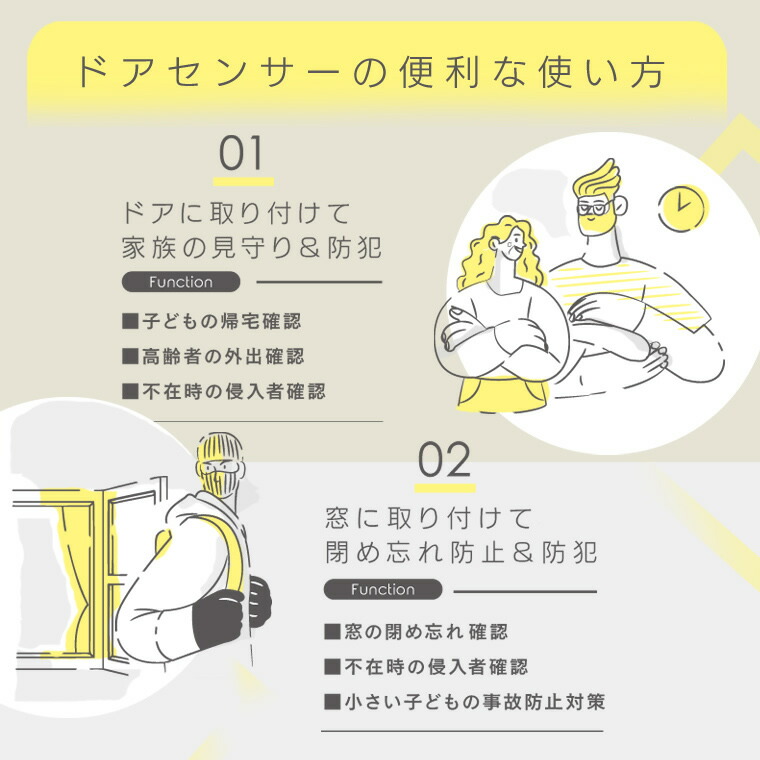 ドアセンサーの便利な使い方

01

ドアに取り付けて
家族の見守り＆防犯

Function

■子どもの帰宅確認
■高齢者の外出確認
■不在時の侵入者確認

02

窓に取り付けて
閉め忘れ防止＆防犯

Function

■窓の閉め忘れ確認
■不在時の侵入者確認
■小さい子どもの事故防止対策