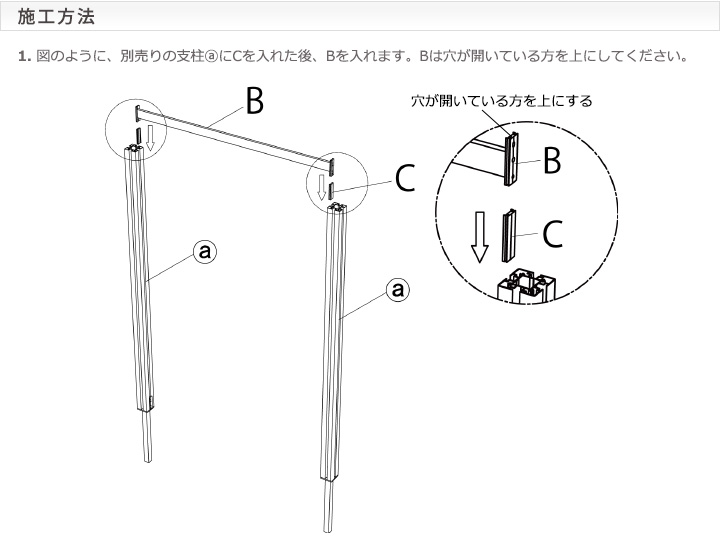 施工方法

1. 図のように、別売りの支柱ⓐにCを入れた後、Bを入れます。Bは穴が開いている方を上にしてください。

B

C

ⓐ

ⓐ

穴が開いている方を上にする

B

C