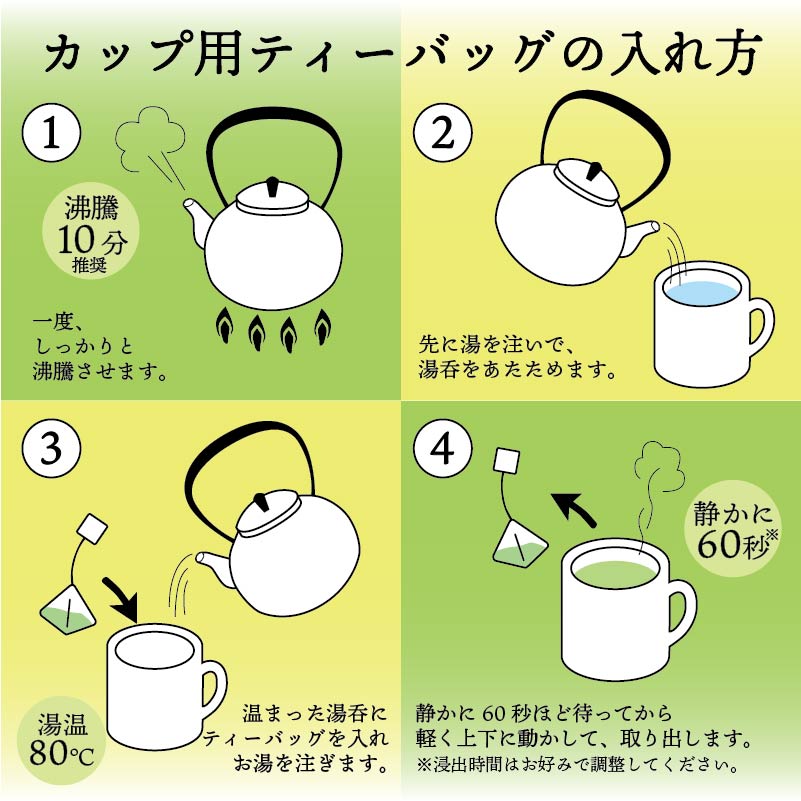 カップ用ティーバッグの入れ方

1

沸騰
10分
推奨

一度、
しっかりと
沸騰させます。

2

先に湯を注いで、
湯呑をあたためます。

3

湯温
80℃

温まった湯呑に
ティーバッグを入れ
お湯を注ぎます。

4

静かに
60秒※

静かに 60 秒ほど待ってから
軽く上下に動かして、取り出します。
※浸出時間はお好みで調整してください。