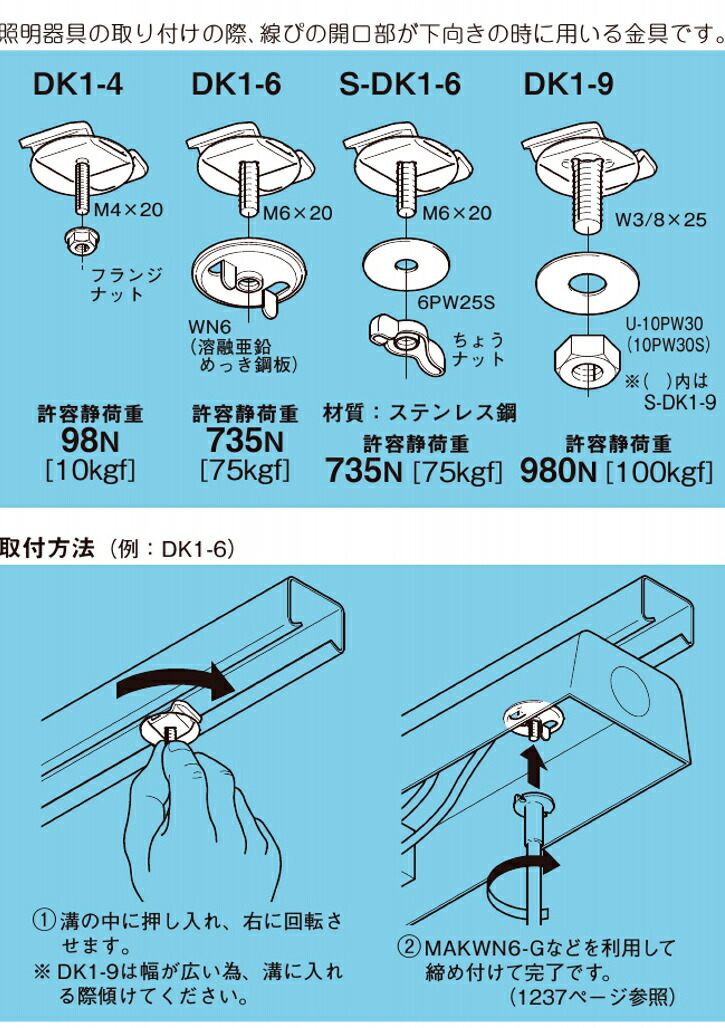 照明器具の取り付けの際、線ぴの開口部が下向きの時に用いる金具です。

DK1-4

M4×20

フランジナット

許容静荷重
98N
[10kgf]

DK1-6

M6×20

WN6
(溶融亜鉛めっき鋼板)

許容静荷重
735N
[75kgf]

S-DK1-6

M6×20

6PW25S

ちょうナット

材質：ステンレス鋼
許容静荷重
735N [75kgf]

DK1-9

W3/8×25

U-10PW30
(10PW30S)

※( )内は S-DK1-9

許容静荷重
980N [100kgf]

取付方法（例：DK1-6）

①溝の中に押し入れ、右に回転させます。
※ DK1-9は幅が広い為、溝に入れる際傾けてください。

②MAKWN6-Gなどを利用して締め付けて完了です。
(1237ページ参照)