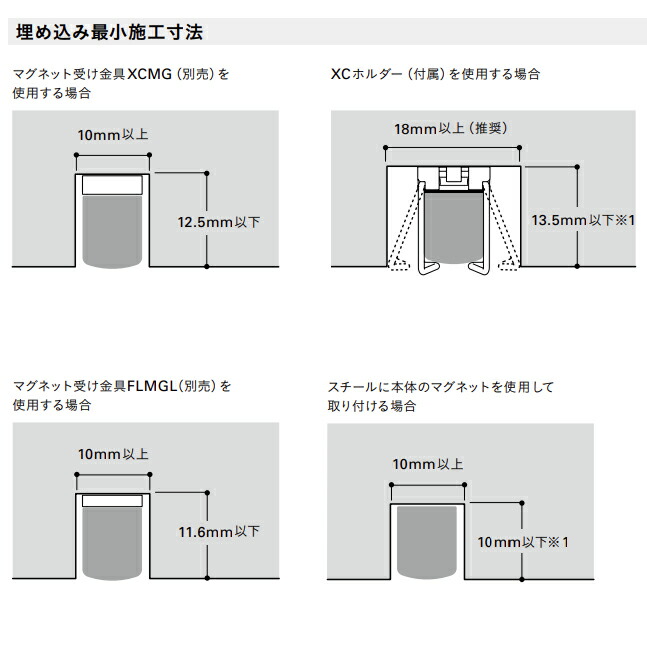 埋め込み最小施工寸法

マグネット受け金具XCMG（別売）を使用する場合

10mm以上

12.5mm以下

XCホルダー（付属）を使用する場合

18mm以上（推奨）

13.5mm以下※1

マグネット受け金具FLMGL（別売）を使用する場合

10mm以上

11.6mm以下

スチールに本体のマグネットを使用して取り付ける場合

10mm以上

10mm以下※1