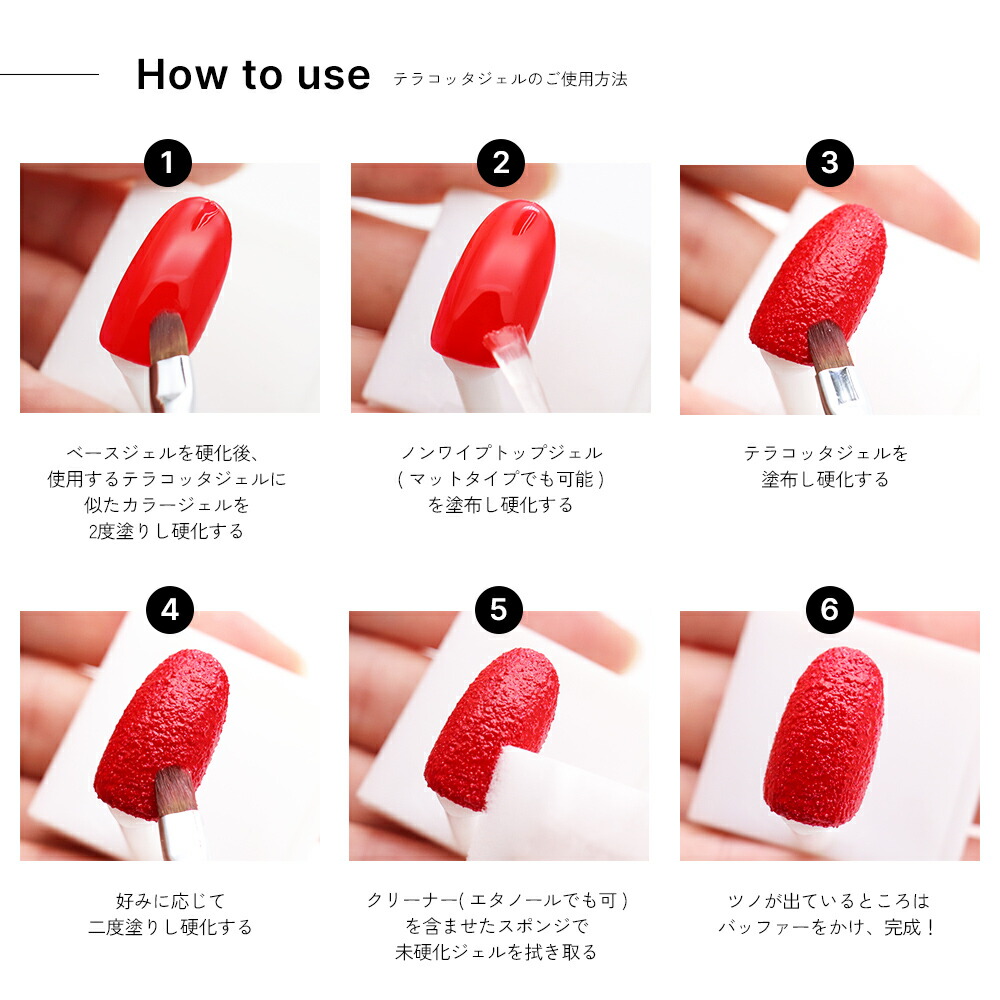 How to use テラコッタジェルのご使用方法

1

ベースジェルを硬化後、使用するテラコッタジェルに似たカラージェルを2度塗りし硬化する

2

ノンワイプトップジェル（マットタイプでも可能）を塗布し硬化する

3

テラコッタジェルを塗布し硬化する

4

好みに応じて二度塗りし硬化する

5

クリーナー（エタノールでも可）を含ませたスポンジで未硬化ジェルを拭き取る

6

ツノが出ているところはバッファーをかけ、完成！