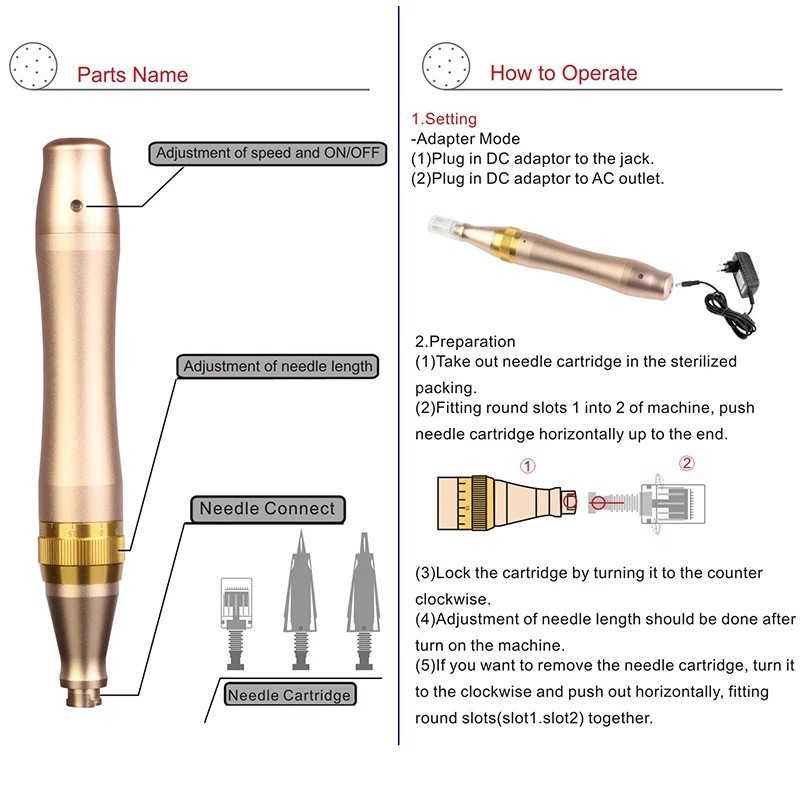 Parts Name

Adjustment of speed and ON/OFF

Adjustment of needle length

Needle Connect

Needle Cartridge

How to Operate

1.Setting
-Adapter Mode
(1)Plug in DC adaptor to the jack.
(2)Plug in DC adaptor to AC outlet.

2.Preparation
(1)Take out needle cartridge in the sterilized packing.
(2)Fitting round slots 1 into 2 of machine, push needle cartridge horizontally up to the end.

①
②

(3)Lock the cartridge by turning it to the counter clockwise.
(4)Adjustment of needle length should be done after turn on the machine.
(5)If you want to remove the needle cartridge, turn it to the clockwise and push out horizontally, fitting round slots(slot1.slot2) together.