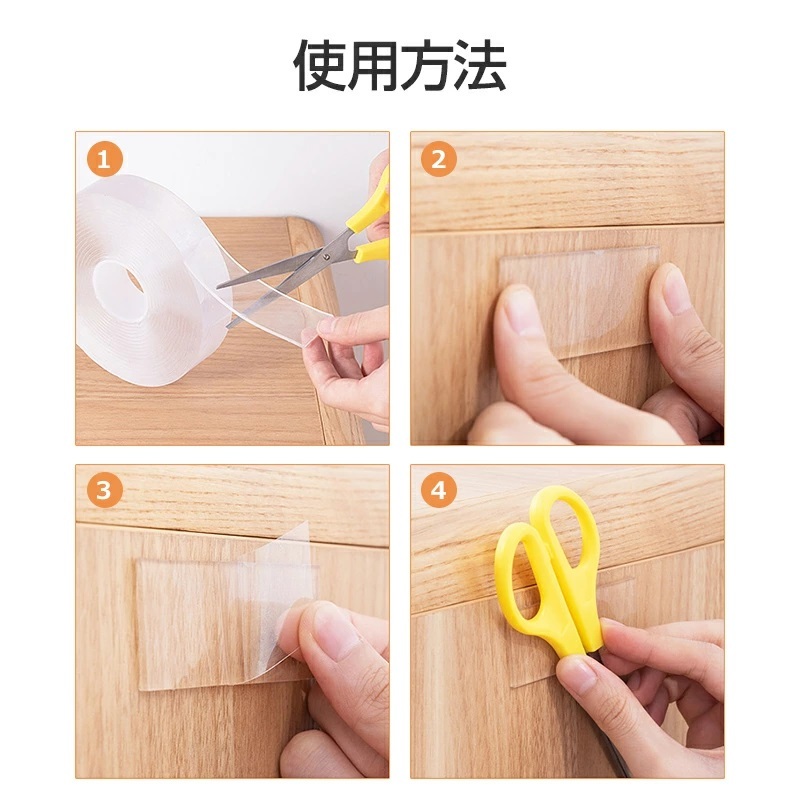 使用方法

1

2

3

4