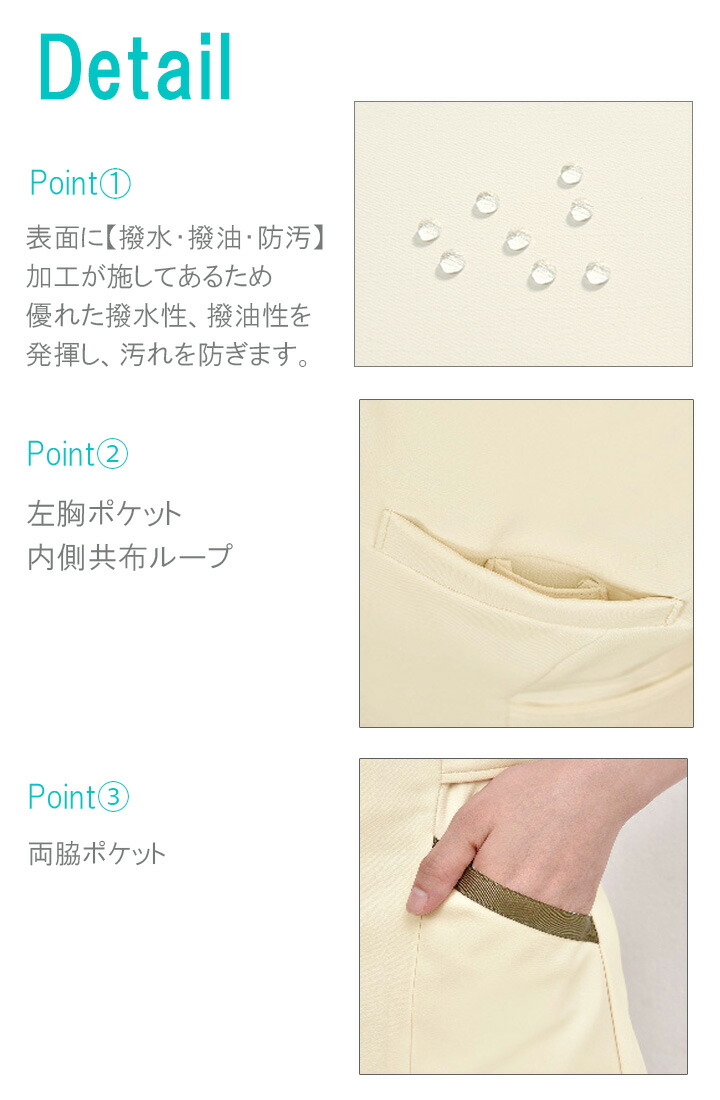 Detail

Point①

表面に【撥水･撥油･防汚】加工が施してあるため優れた撥水性、撥油性を発揮し、汚れを防ぎます。

Point②

左胸ポケット
内側共布ループ

Point③

両脇ポケット